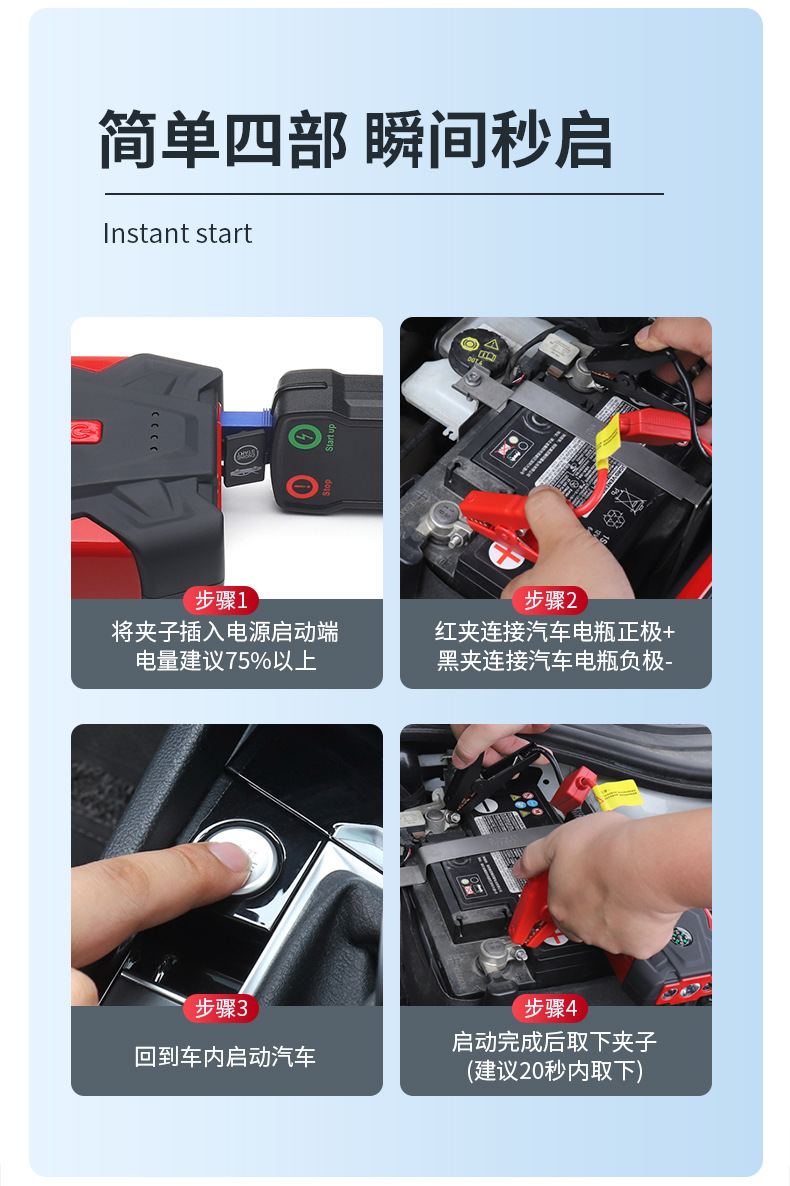 简单四部 瞬间秒启

Instant start

Start up

Stop

步骤1
将夹子插入电源启动端
电量建议75%以上

步骤2
红夹连接汽车电瓶正极+
黑夹连接汽车电瓶负极-

步骤3
回到车内启动汽车

步骤4
启动完成后取下夹子
(建议20秒内取下)