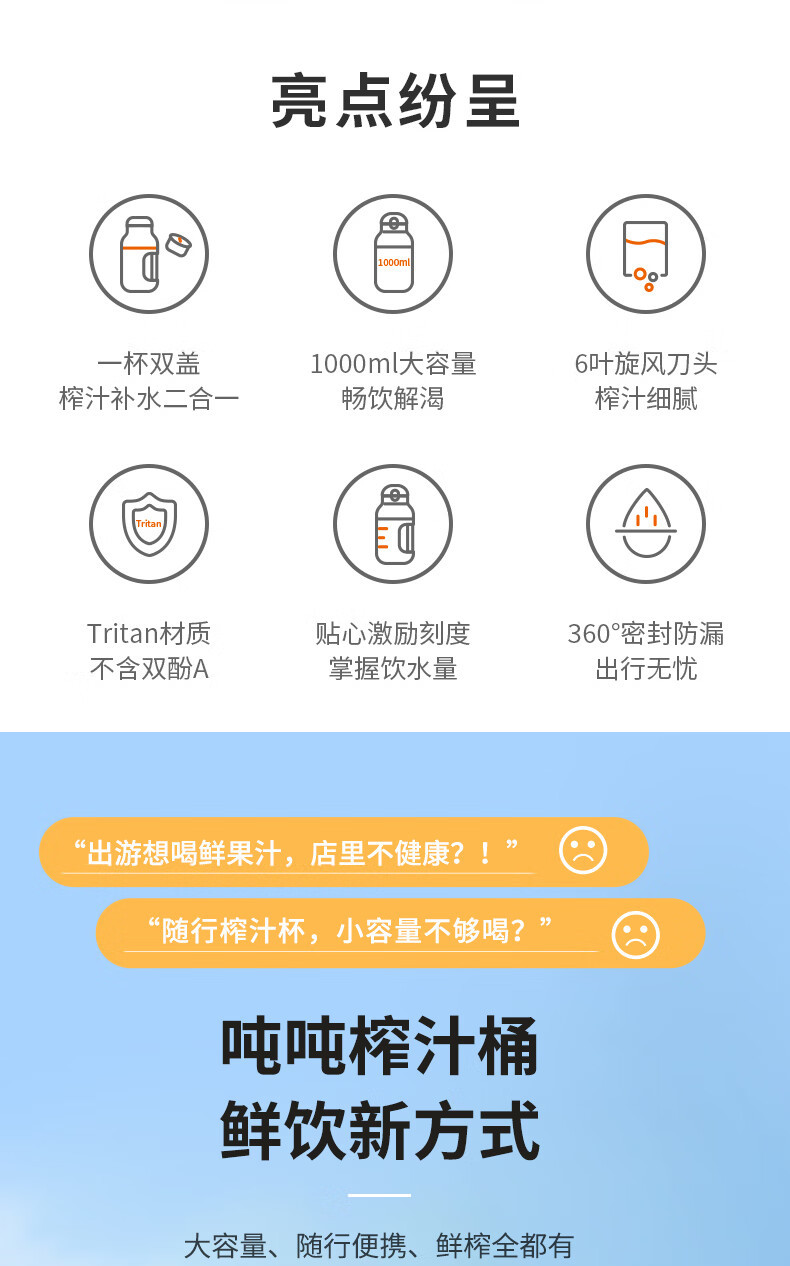 亮点纷呈

1000ml

一杯双盖
榨汁补水二合一

1000ml大容量
畅饮解渴

6叶旋风刀头
榨汁细腻

Tritan

Tritan材质
不含双酚A

贴心激励刻度
掌握饮水量

360°密封防漏
出行无忧

“出游想喝鲜果汁，店里不健康？！”

“随行榨汁杯，小容量不够喝？”

吨吨榨汁桶
鲜饮新方式

大容量、随行便携、鲜榨全都有