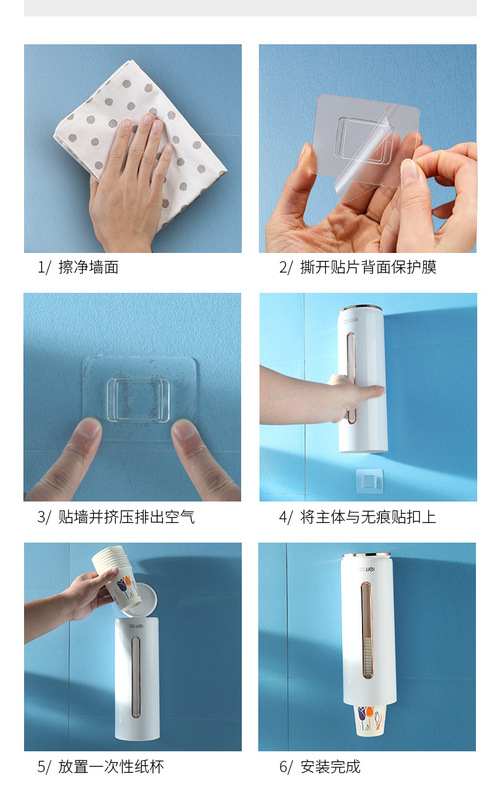 1/ 擦净墙面

2/ 撕开贴片背面保护膜

3/ 贴墙并挤压排出空气

4/ 将主体与无痕贴扣上

5/ 放置一次性纸杯

6/ 安装完成