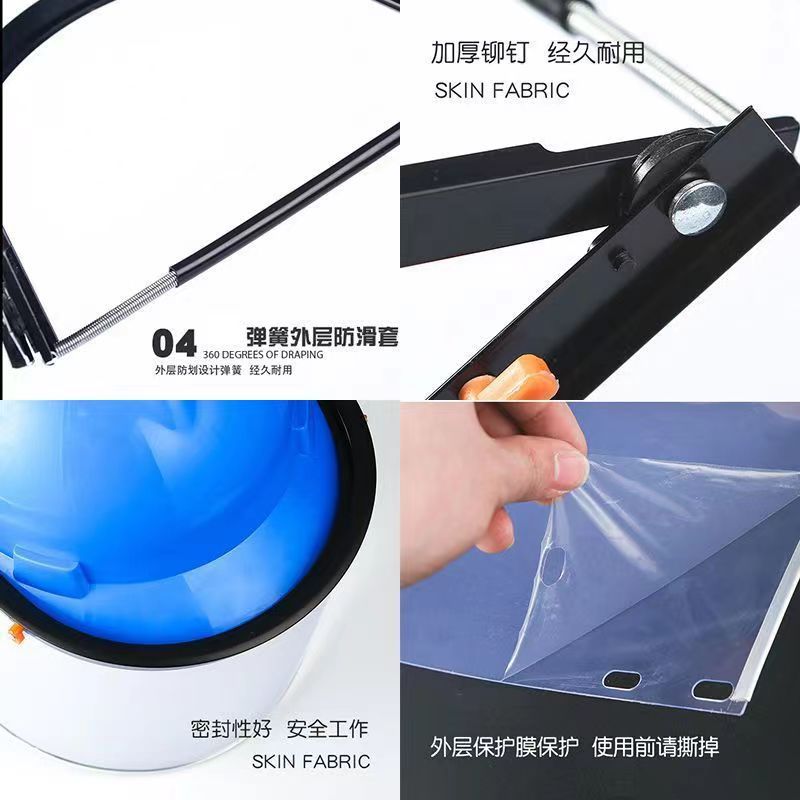 04 弹簧外层防滑套
360 DEGREES OF DRAPING
外层防划设计弹簧 经久耐用

加厚铆钉 经久耐用
SKIN FABRIC

密封性好 安全工作
SKIN FABRIC

外层保护膜保护 使用前请撕掉