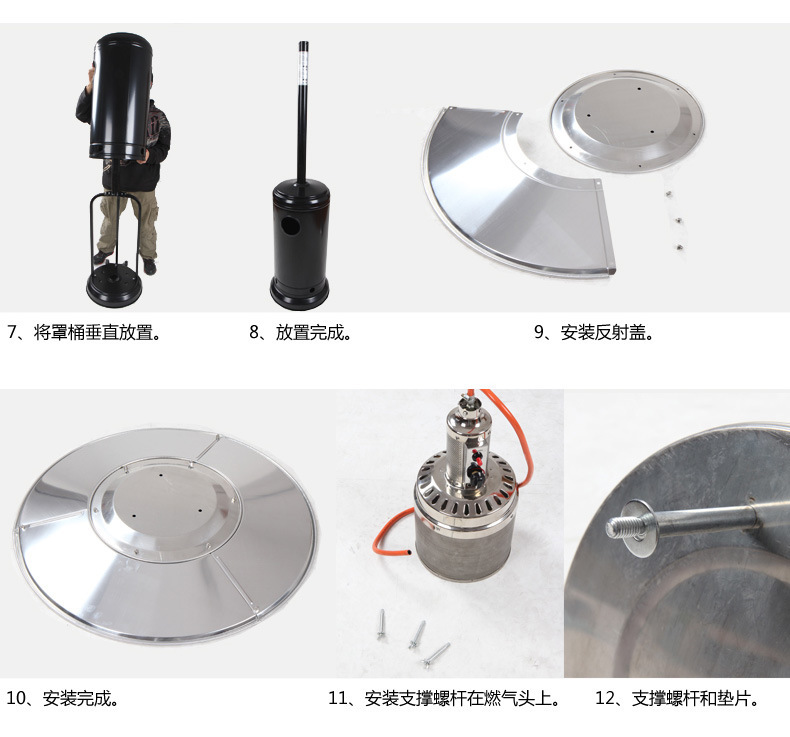 7、将罩桶垂直放置。

8、放置完成。

9、安装反射盖。

10、安装完成。

11、安装支撑螺杆在燃气头上。

12、支撑螺杆和垫片。