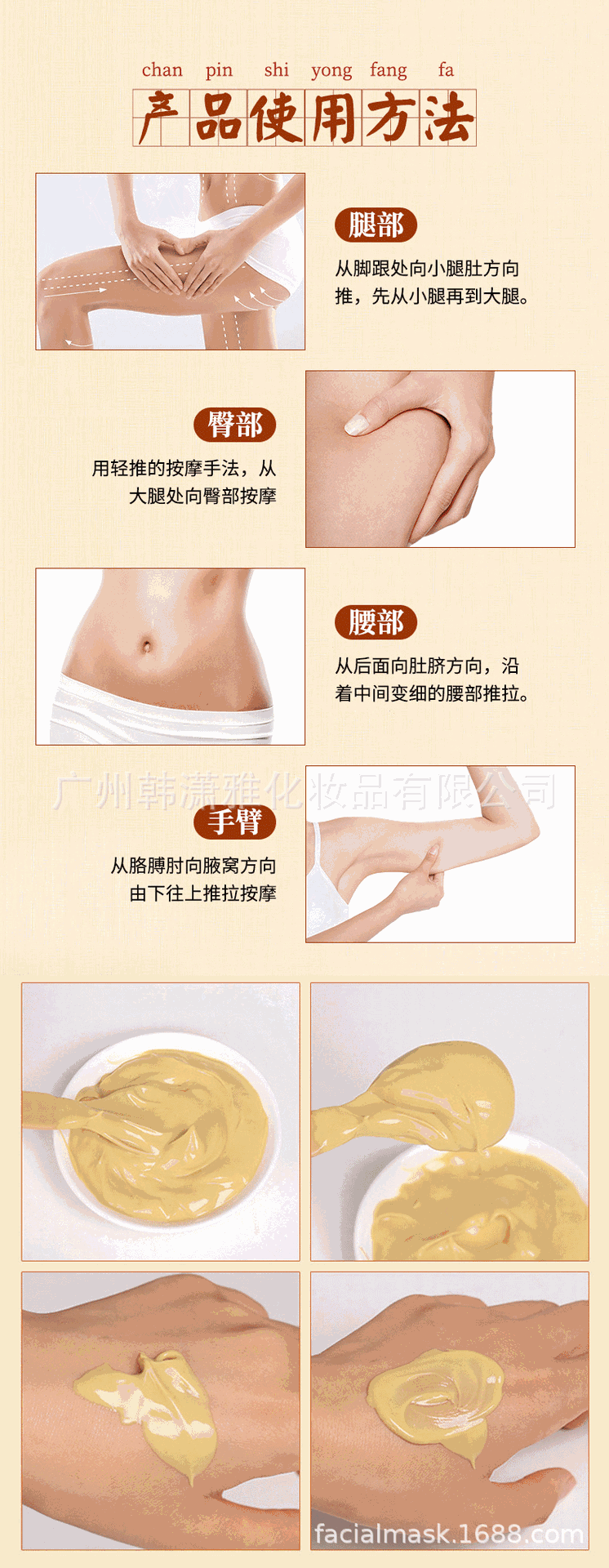 chan pin shi yong fang fa
产品使用方法

腿部
从脚跟处向小腿肚方向推，先从小腿再到大腿。

臀部
用轻推的按摩手法，从大腿处向臀部按摩

腰部
从后面向肚脐方向，沿着中间变细的腰部推拉。

广州韩潇雅化妆品有限公司

手臂
从胳膊肘向腋窝方向由下往上推拉按摩

facialmask.1688.com