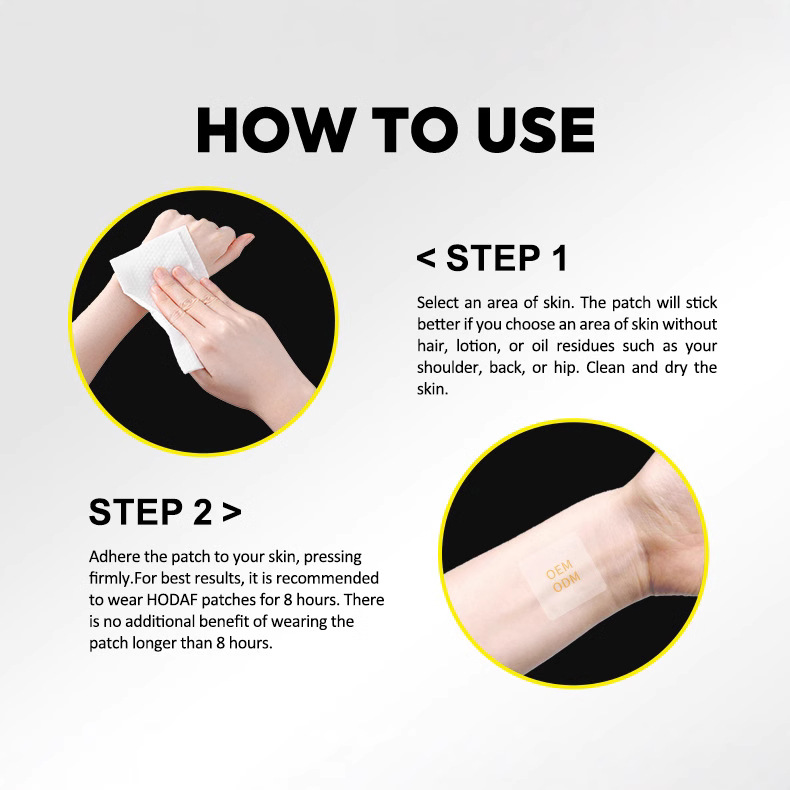 HOW TO USE

< STEP 1

Select an area of skin. The patch will stick better if you choose an area of skin without hair, lotion, or oil residues such as your shoulder, back, or hip. Clean and dry the skin.

STEP 2 >

Adhere the patch to your skin, pressing firmly.For best results, it is recommended to wear HODAF patches for 8 hours. There is no additional benefit of wearing the patch longer than 8 hours.

OEM
ODM