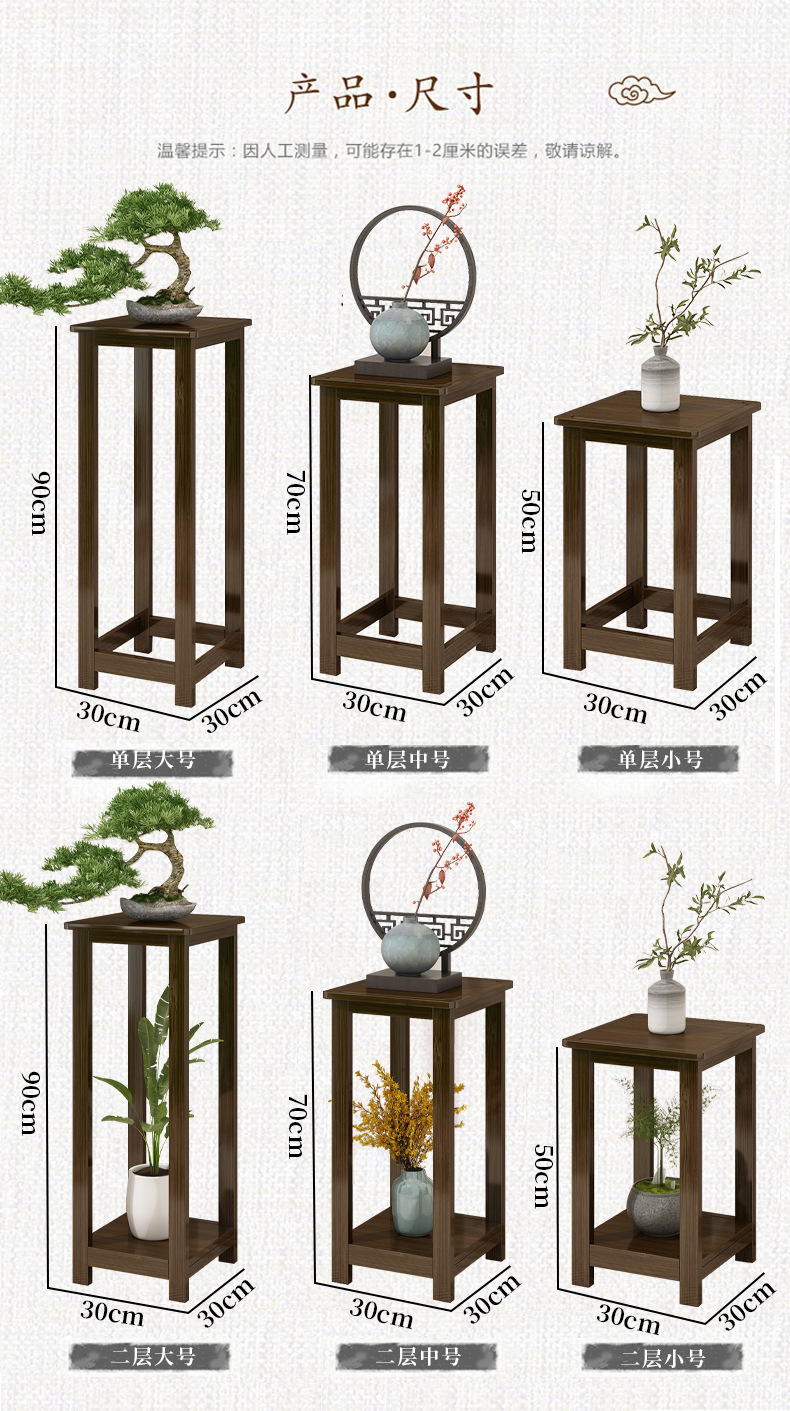 产品·尺寸

温馨提示：因人工测量，可能存在1-2厘米的误差，敬请谅解。

90cm
30cm
30cm
单层大号

70cm
30cm
30cm
单层中号

50cm
30cm
30cm
单层小号

90cm
30cm
30cm
二层大号

70cm
30cm
30cm
二层中号

50cm
30cm
30cm
二层小号