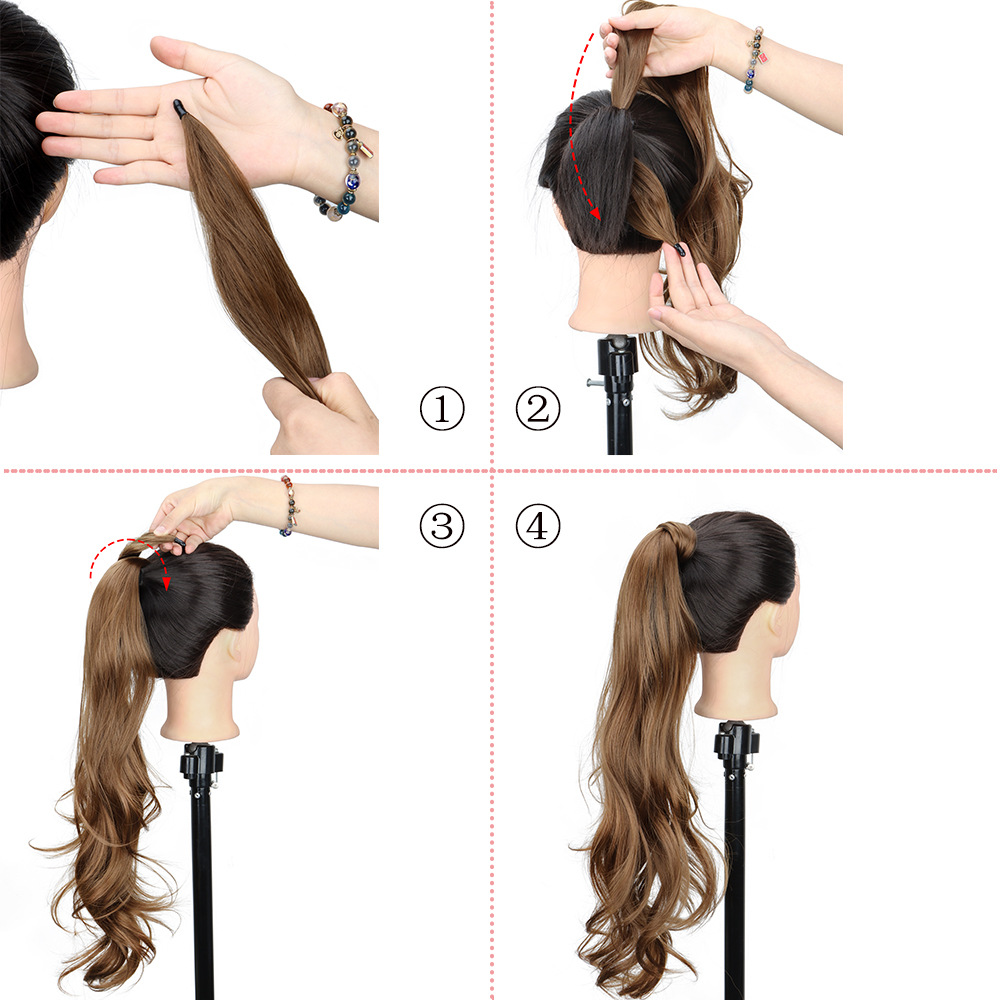 ①
②
③
④