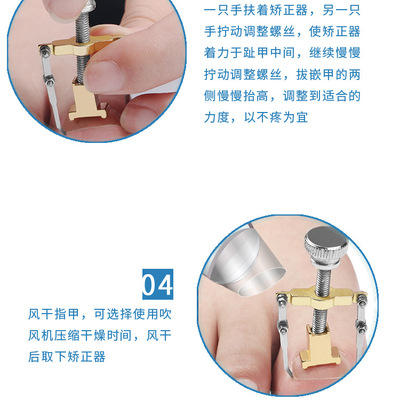 一只手扶着矫正器，另一只手拧动调整螺丝，使矫正器着力于趾甲中间，继续慢慢拧动调整螺丝，拔嵌甲的两侧慢慢抬高，调整到适合的力度，以不疼为宜

04

风干指甲，可选择使用吹风机压缩干燥时间，风干后取下矫正器