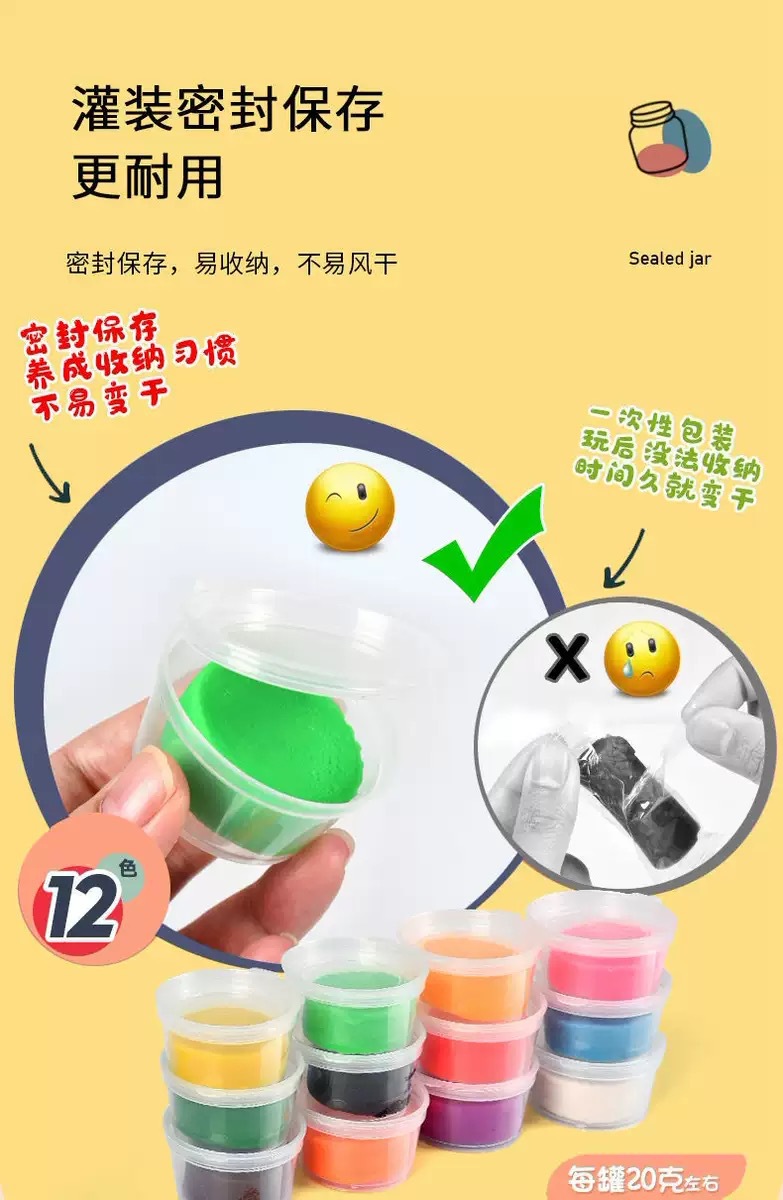 灌装密封保存
更耐用

密封保存，易收纳，不易风干

Sealed jar

密封保存
养成收纳习惯
不易变干

一次性包装
玩后没法收纳
时间久就变干

12 色

每罐20克左右