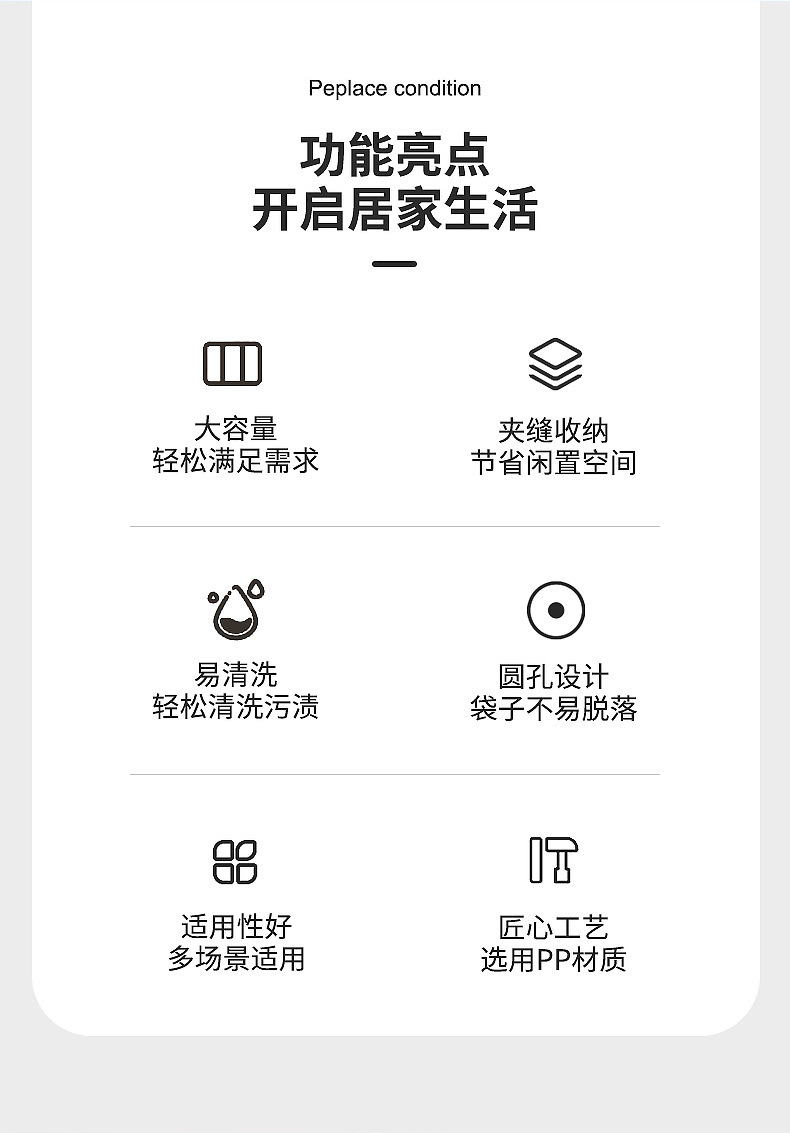 Peplace condition

功能亮点
开启居家生活

大容量
轻松满足需求

夹缝收纳
节省闲置空间

易清洗
轻松清洗污渍

圆孔设计
袋子不易脱落

适用性好
多场景适用

匠心工艺
选用PP材质