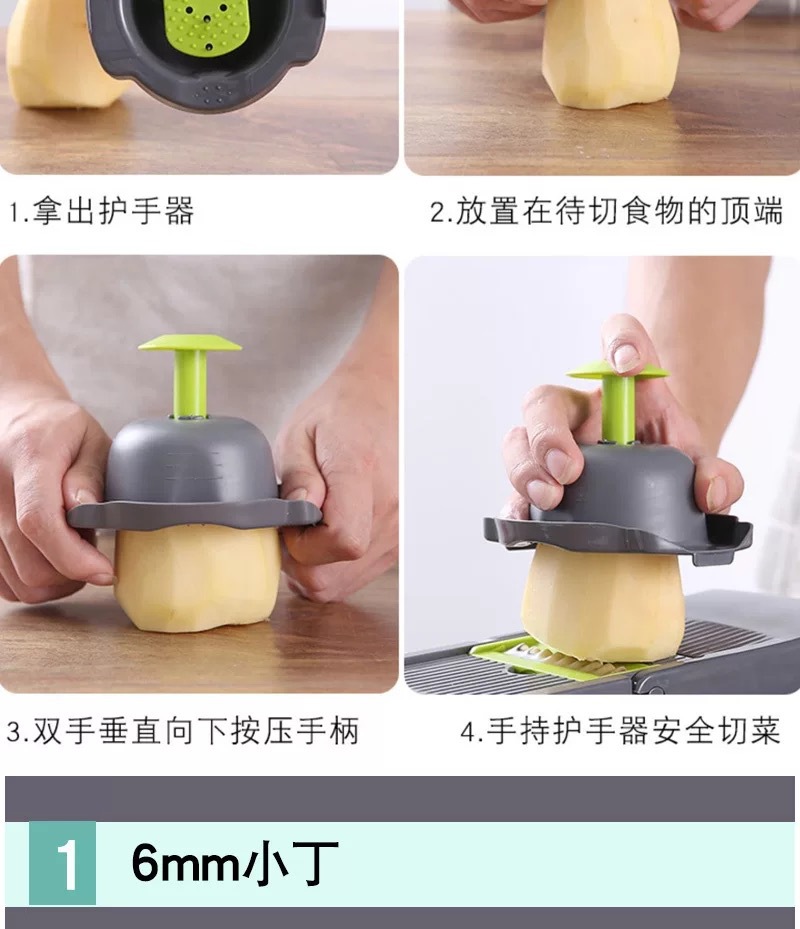 1.拿出护手器

2.放置在待切食物的顶端

3.双手垂直向下按压手柄

4.手持护手器安全切菜

1 6mm小丁