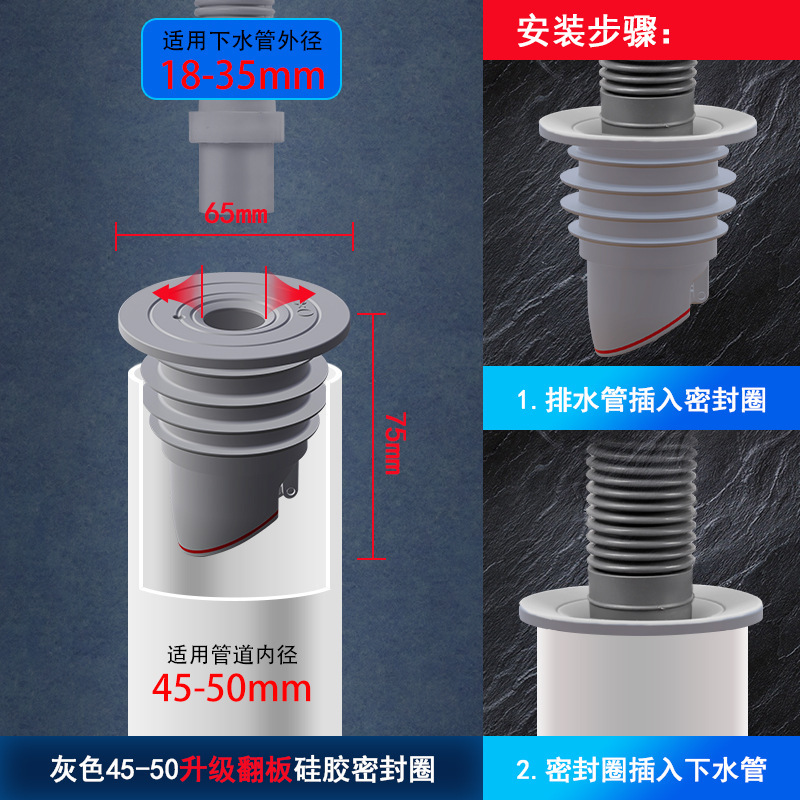 适用下水管外径
18-35mm

65mm

75mm

适用管道内径
45-50mm

灰色45-50升级翻板硅胶密封圈

安装步骤：

1. 排水管插入密封圈

2. 密封圈插入下水管