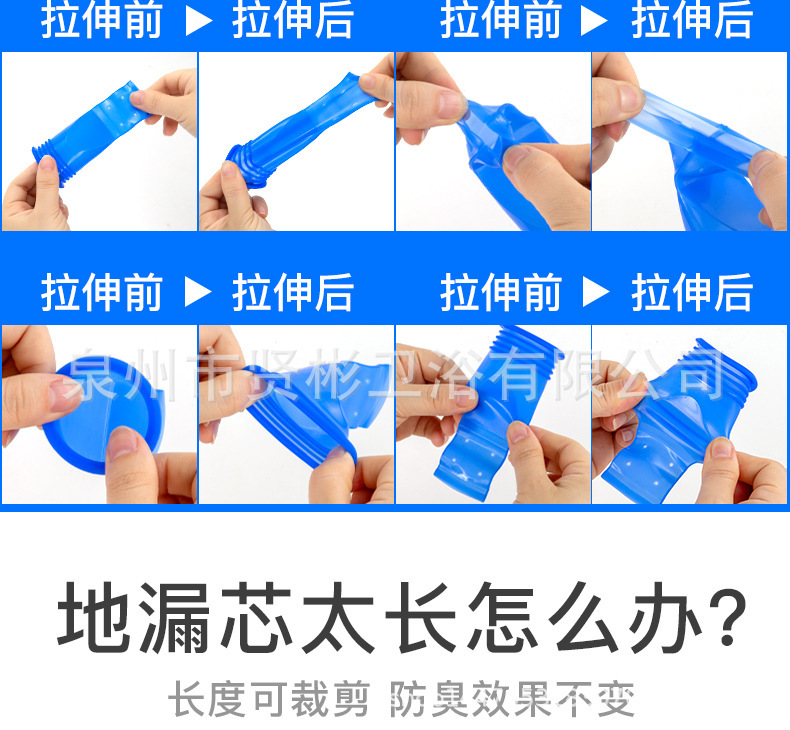 拉伸前 ▶ 拉伸后 拉伸前 ▶ 拉伸后

拉伸前 ▶ 拉伸后 拉伸前 ▶ 拉伸后

泉州市贤彬卫浴有限公司

地漏芯太长怎么办？

长度可裁剪 防臭效果不变