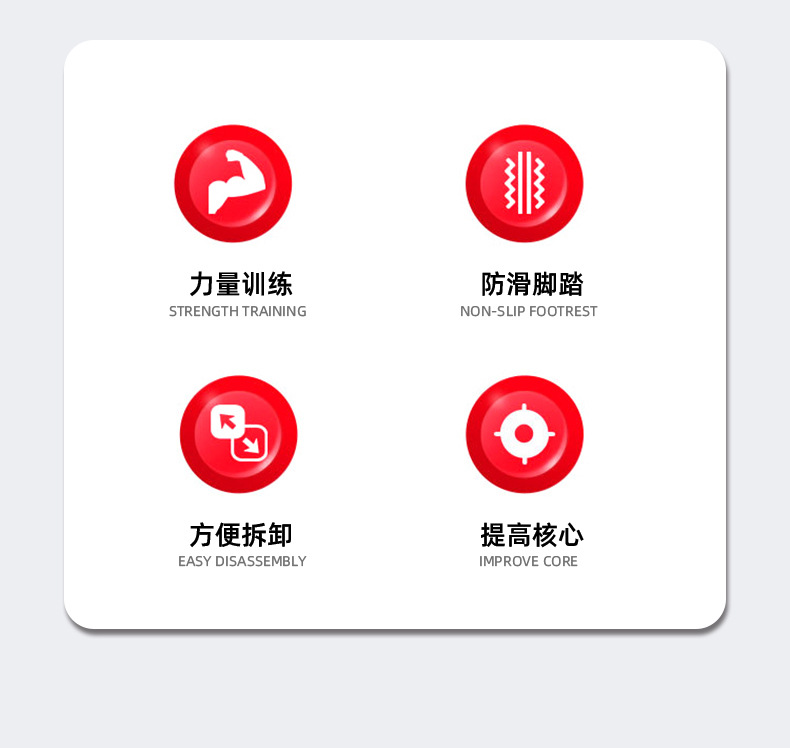 力量训练
STRENGTH TRAINING

防滑脚踏
NON-SLIP FOOTREST

方便拆卸
EASY DISASSEMBLY

提高核心
IMPROVE CORE