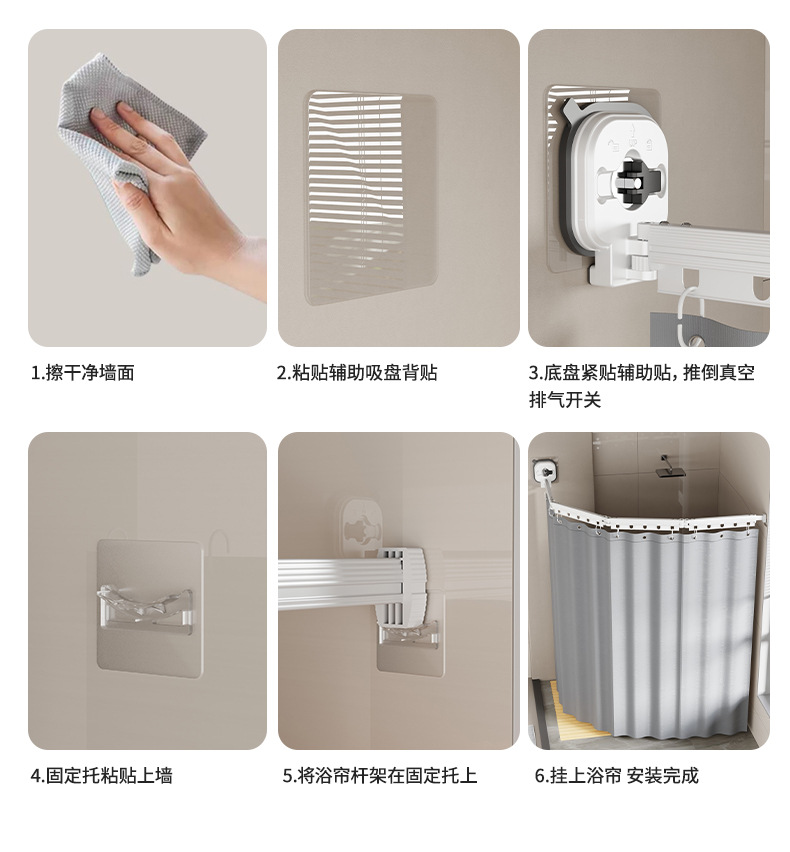 1.擦干净墙面

2.粘贴辅助吸盘背贴

3.底盘紧贴辅助贴，推倒真空排气开关

4.固定托粘贴上墙

5.将浴帘杆架在固定托上

6.挂上浴帘 安装完成