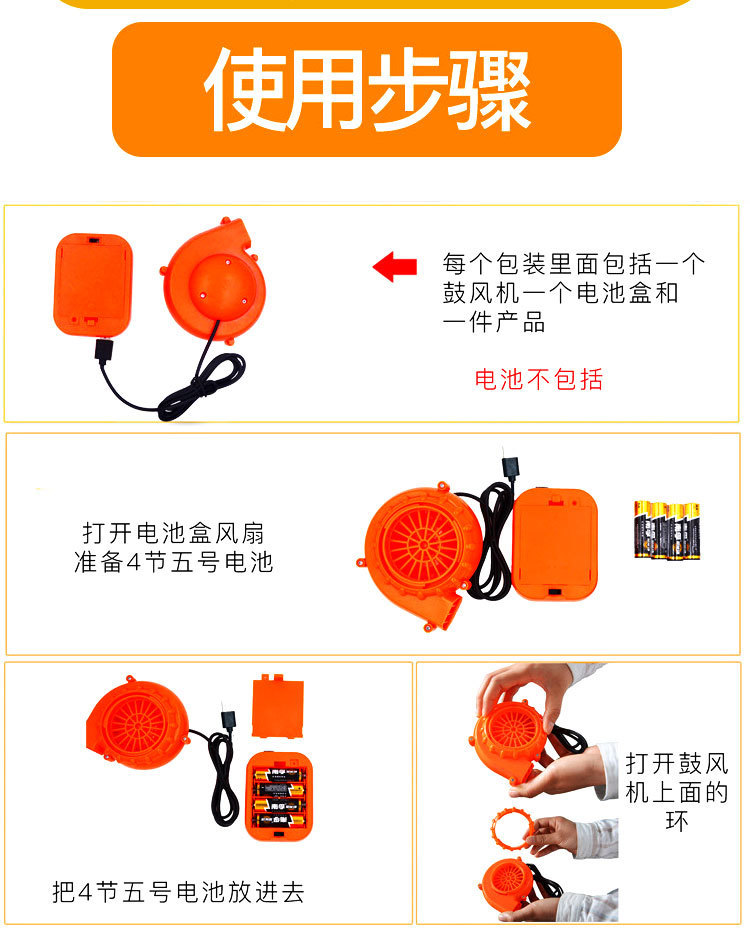 使用步骤

每个包装里面包括一个鼓风机一个电池盒和一件产品

电池不包括

打开电池盒风扇
准备4节五号电池

把4节五号电池放进去

打开鼓风机上面的环