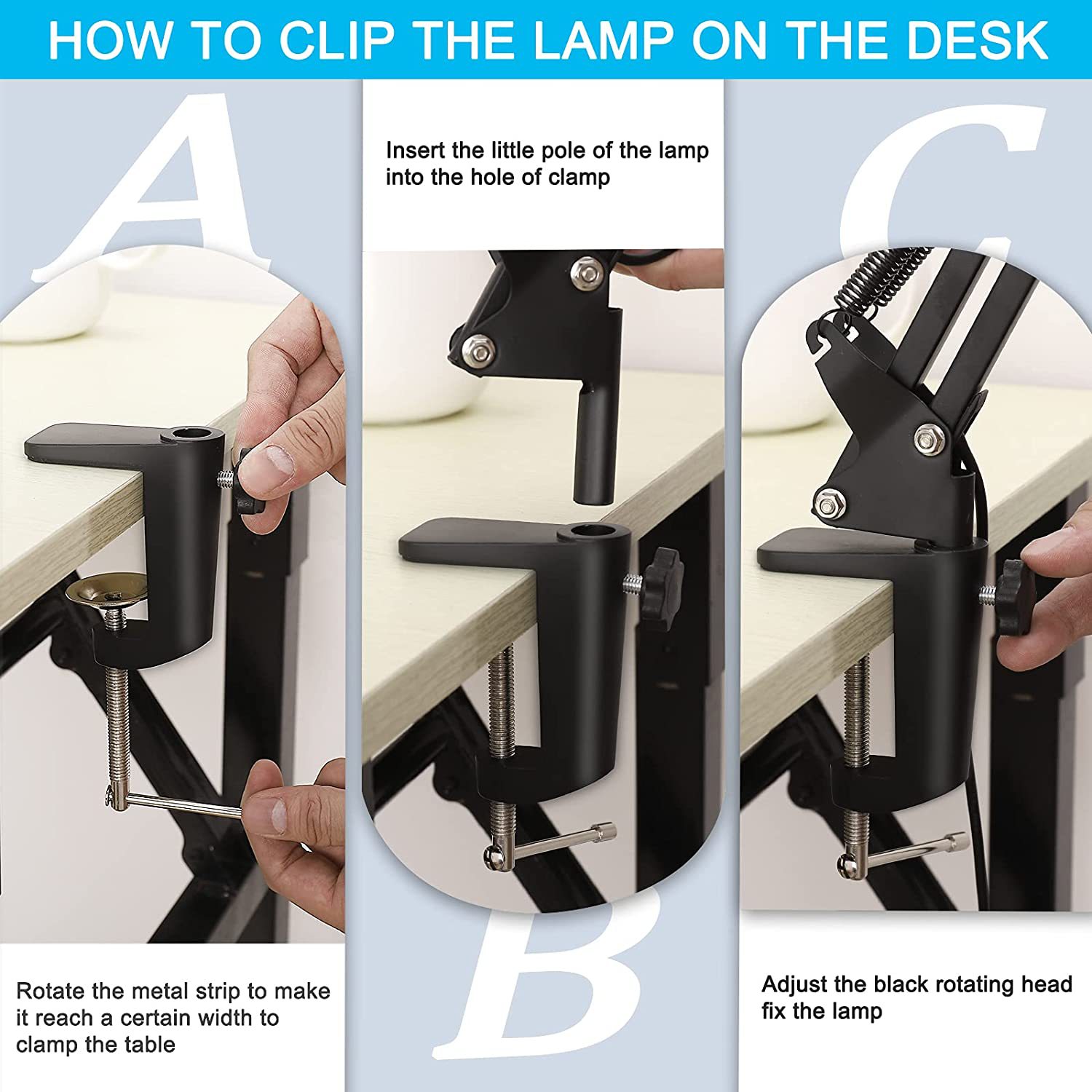 HOW TO CLIP THE LAMP ON THE DESK

A

Rotate the metal strip to make it reach a certain width to clamp the table

Insert the little pole of the lamp into the hole of clamp

B

C

Adjust the black rotating head fix the lamp