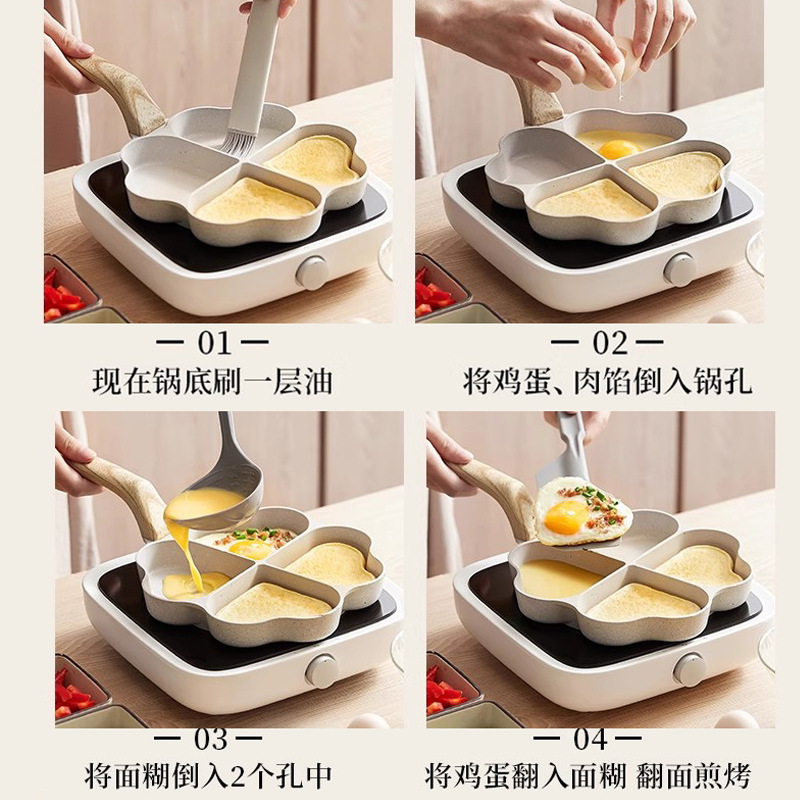 — 01 —
现在锅底刷一层油

— 02 —
将鸡蛋、肉馅倒入锅孔

— 03 —
将面糊倒入2个孔中

— 04 —
将鸡蛋翻入面糊 翻面煎烤