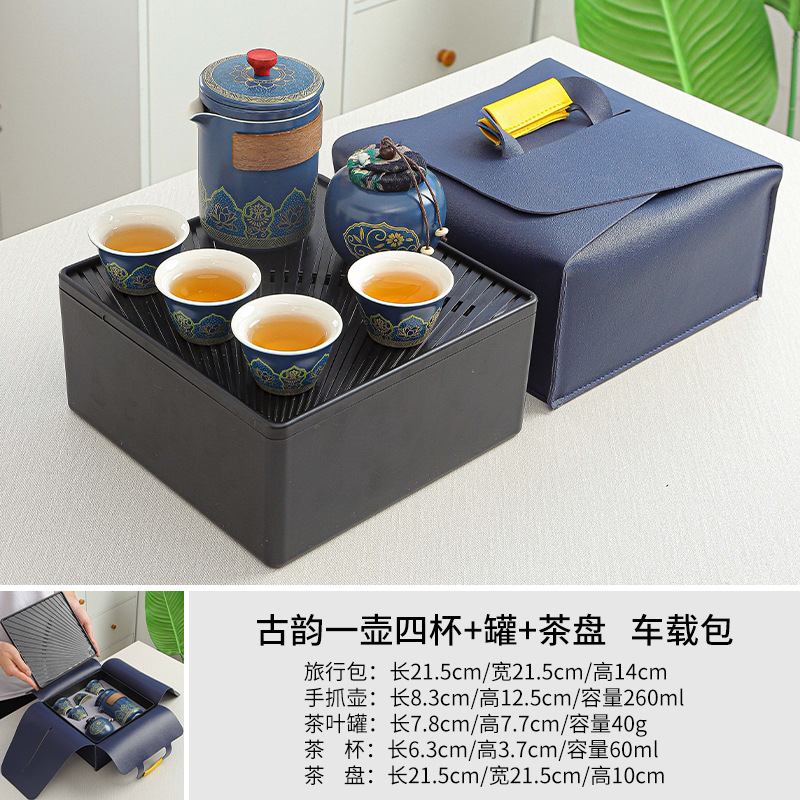 古韵一壶四杯+罐+茶盘 车载包

旅行包：长21.5cm/宽21.5cm/高14cm
手抓壶：长8.3cm/高12.5cm/容量260ml
茶叶罐：长7.8cm/高7.7cm/容量40g
茶 杯：长6.3cm/高3.7cm/容量60ml
茶 盘：长21.5cm/宽21.5cm/高10cm