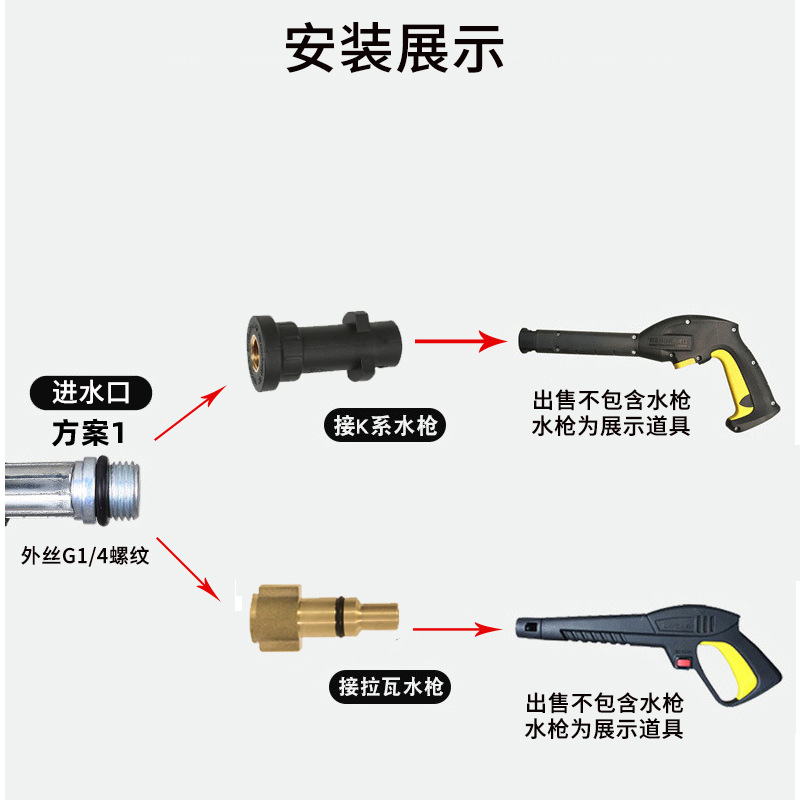 安装展示

进水口
方案1

外丝G1/4螺纹

接K系水枪

出售不包含水枪
水枪为展示道具

接拉瓦水枪

出售不包含水枪
水枪为展示道具