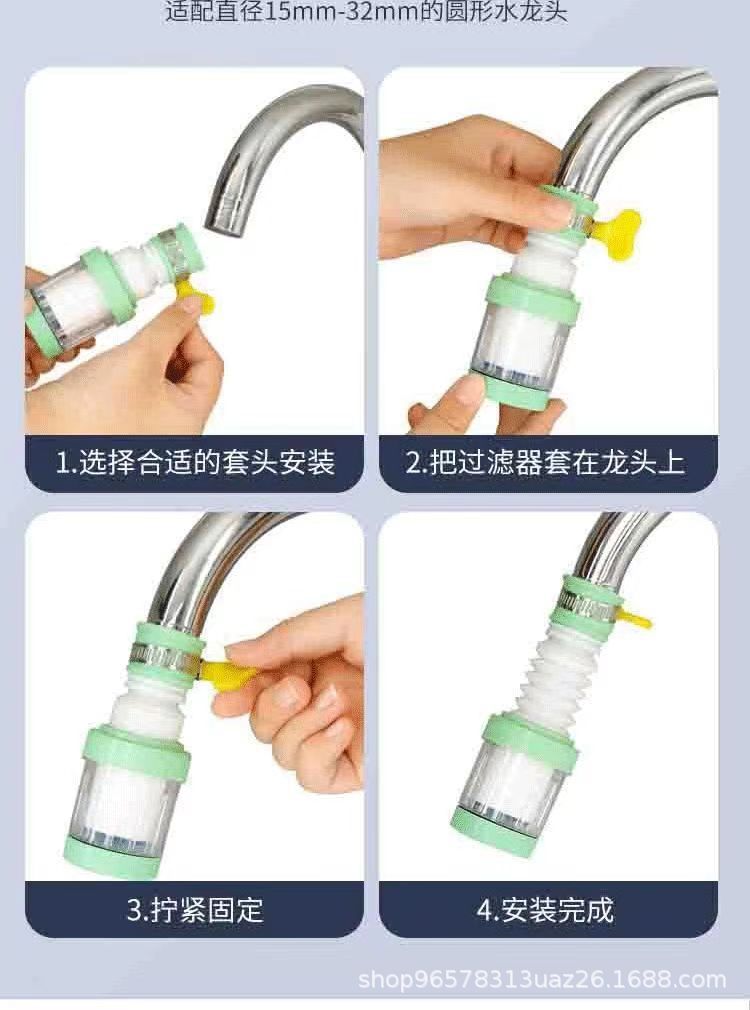 适配直径15mm-32mm的圆形水龙头

1.选择合适的套头安装

2.把过滤器套在龙头上

3.拧紧固定

4.安装完成

shop96578313uaz26.1688.com