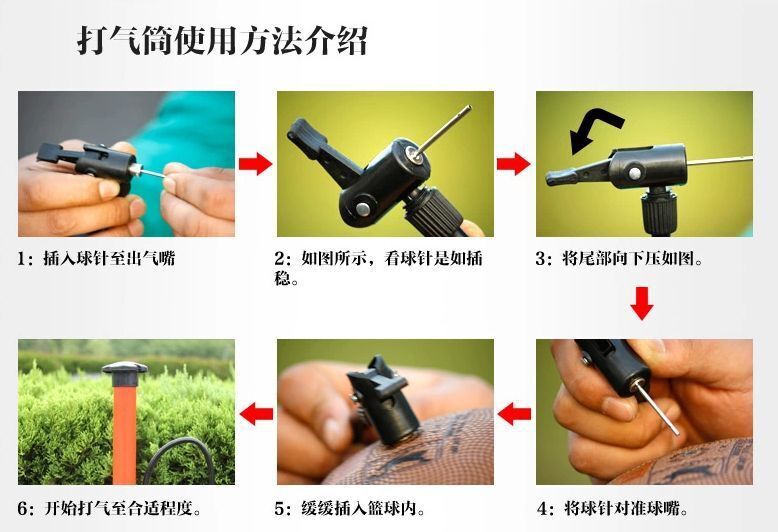 打气筒使用方法介绍

1：插入球针至出气嘴

2：如图所示，看球针是如插稳。

3：将尾部向下压如图。

4：将球针对准球嘴。

5：缓缓插入篮球内。

6：开始打气至合适程度。