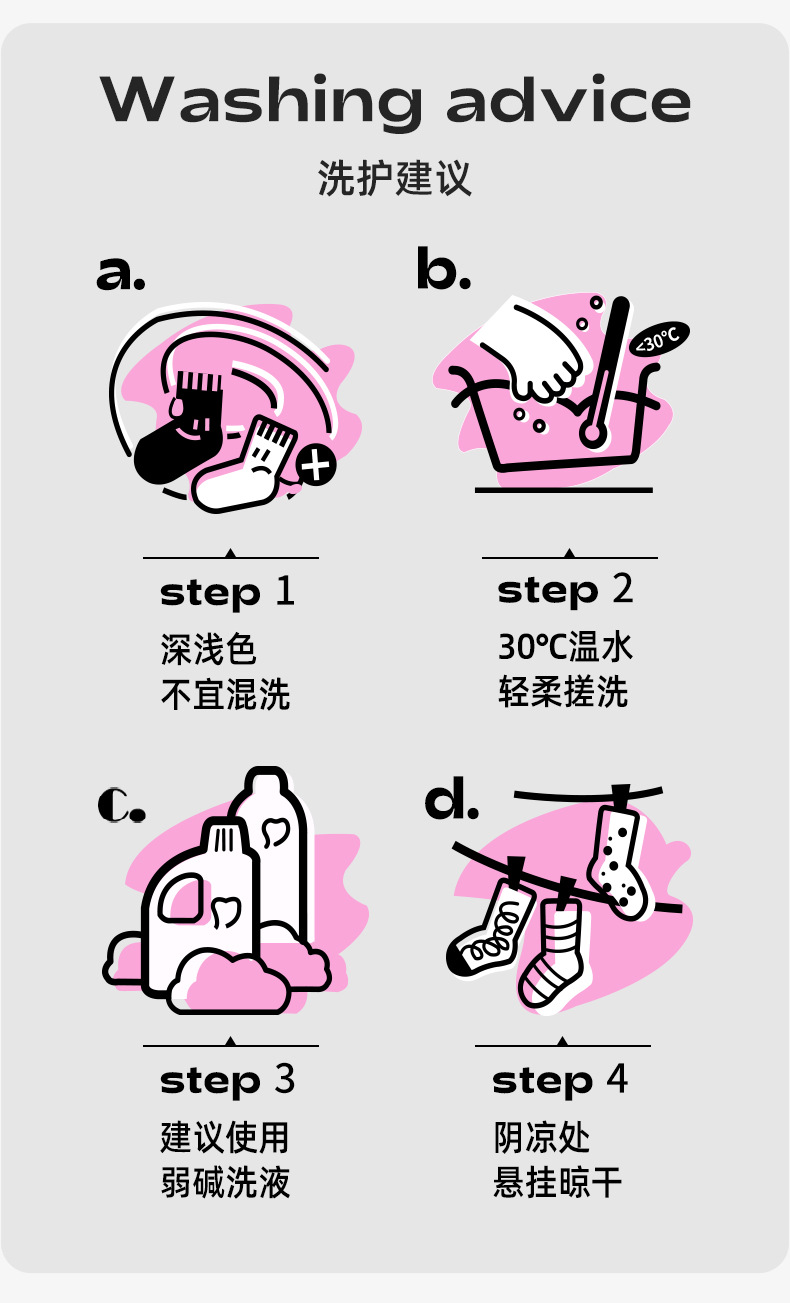 Washing advice
洗护建议

a.

step 1
深浅色
不宜混洗

b.

<30℃

step 2
30℃温水
轻柔搓洗

c.

step 3
建议使用
弱碱洗液

d.

step 4
阴凉处
悬挂晾干