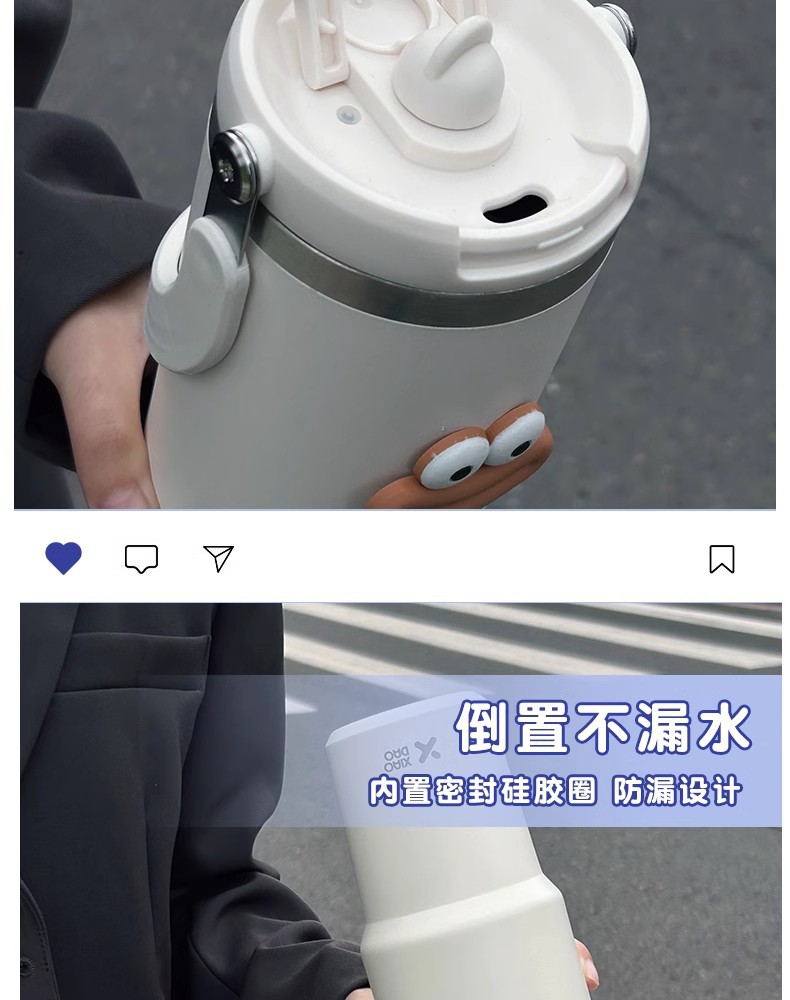 倒置不漏水
内置密封硅胶圈 防漏设计

XIAO DAO