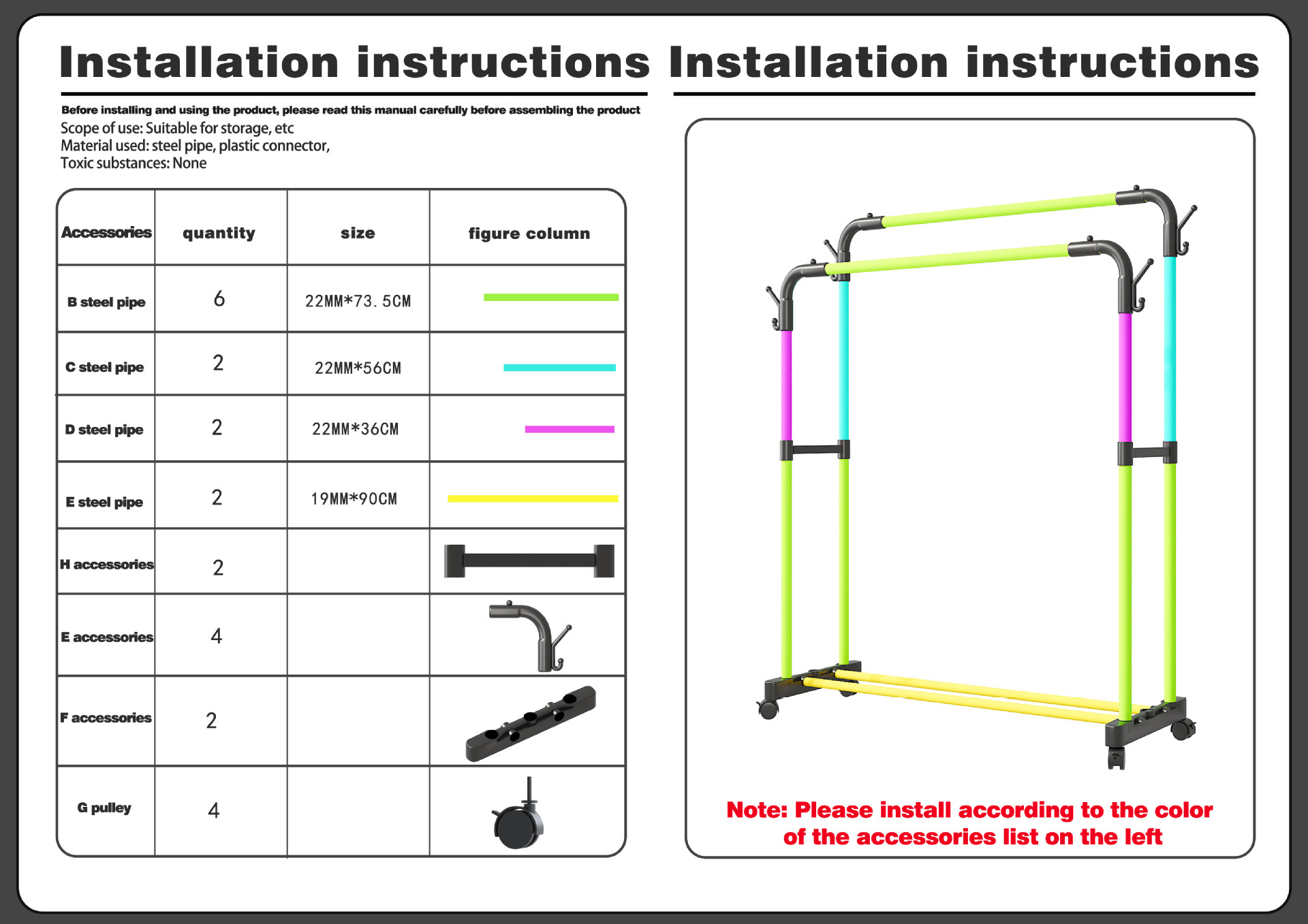 Installation instructions

Before installing and using the product, please read this manual carefully before assembling the product
Scope of use: Suitable for storage, etc
Material used: steel pipe, plastic connector,
Toxic substances: None

| Accessories | quantity | size | figure column |
|---|---|---|---|
| B steel pipe | 6 | 22MM*73.5CM | |
| C steel pipe | 2 | 22MM*56CM | |
| D steel pipe | 2 | 22MM*36CM | |
| E steel pipe | 2 | 19MM*90CM | |
| H accessories | 2 | | |
| E accessories | 4 | | |
| F accessories | 2 | | |
| G pulley | 4 | | |

Installation instructions

Note: Please install according to the color of the accessories list on the left