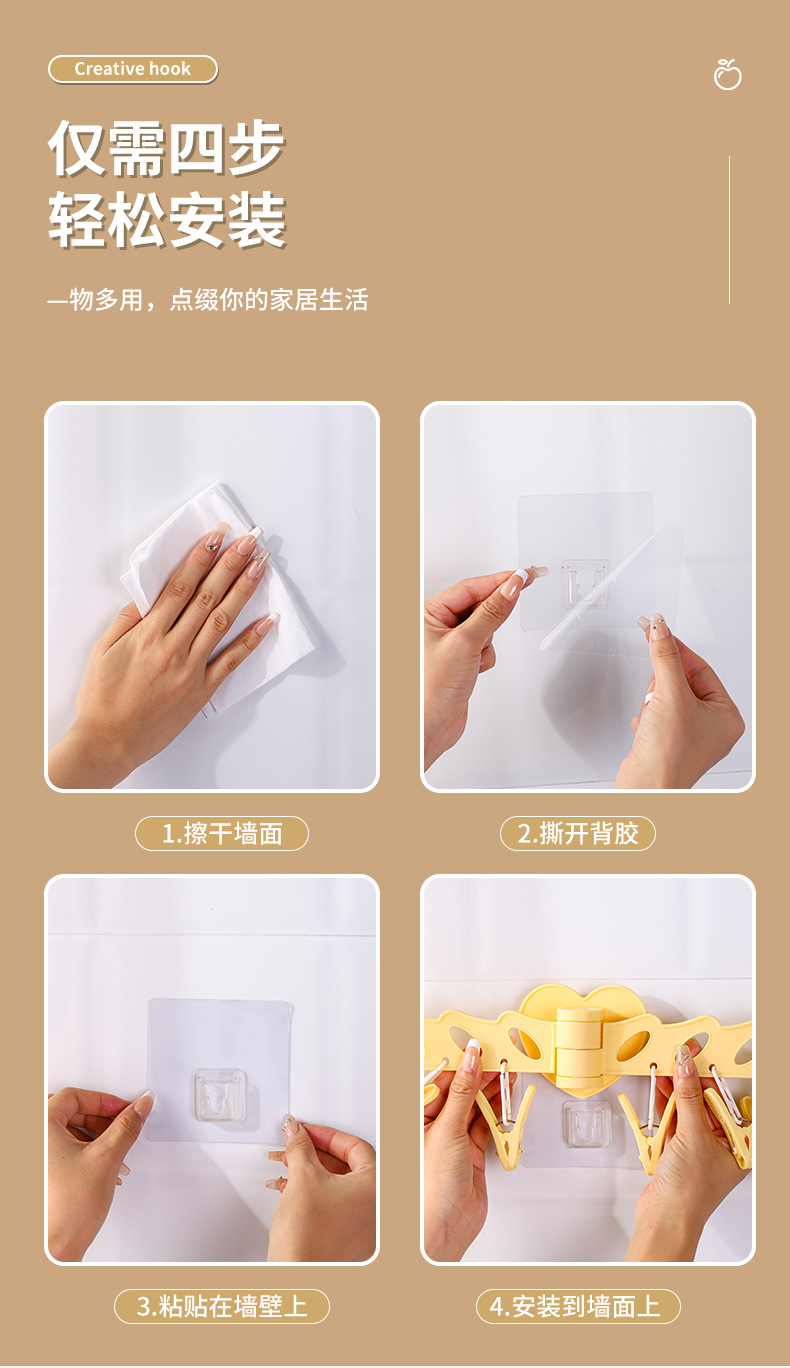 Creative hook

仅需四步
轻松安装

一物多用，点缀你的家居生活

1.擦干墙面

2.撕开背胶

3.粘贴在墙壁上

4.安装到墙面上