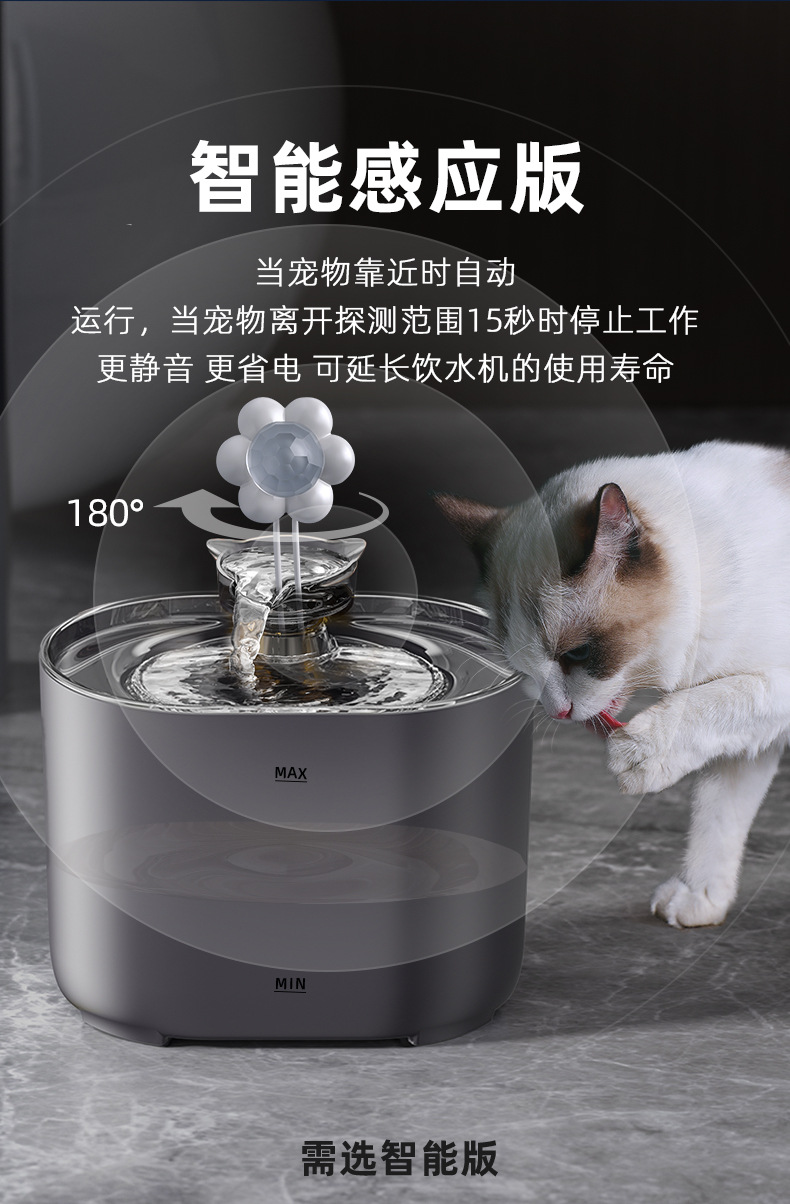 智能感应版

当宠物靠近时自动
运行，当宠物离开探测范围15秒时停止工作
更静音 更省电 可延长饮水机的使用寿命

180°

MAX

MIN

需选智能版