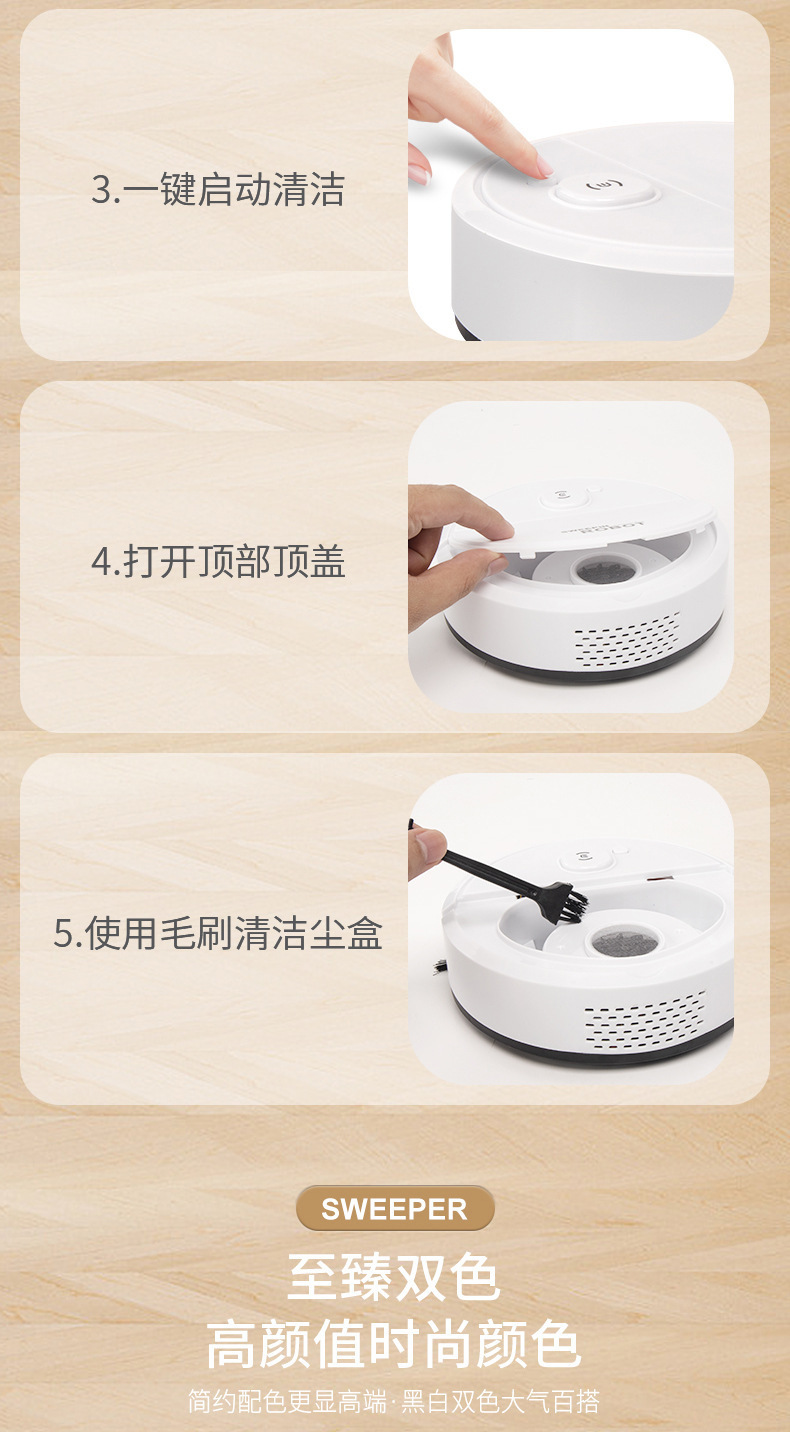 3.一键启动清洁

4.打开顶部顶盖

5.使用毛刷清洁尘盒

SWEEPER

至臻双色
高颜值时尚颜色

简约配色更显高端·黑白双色大气百搭