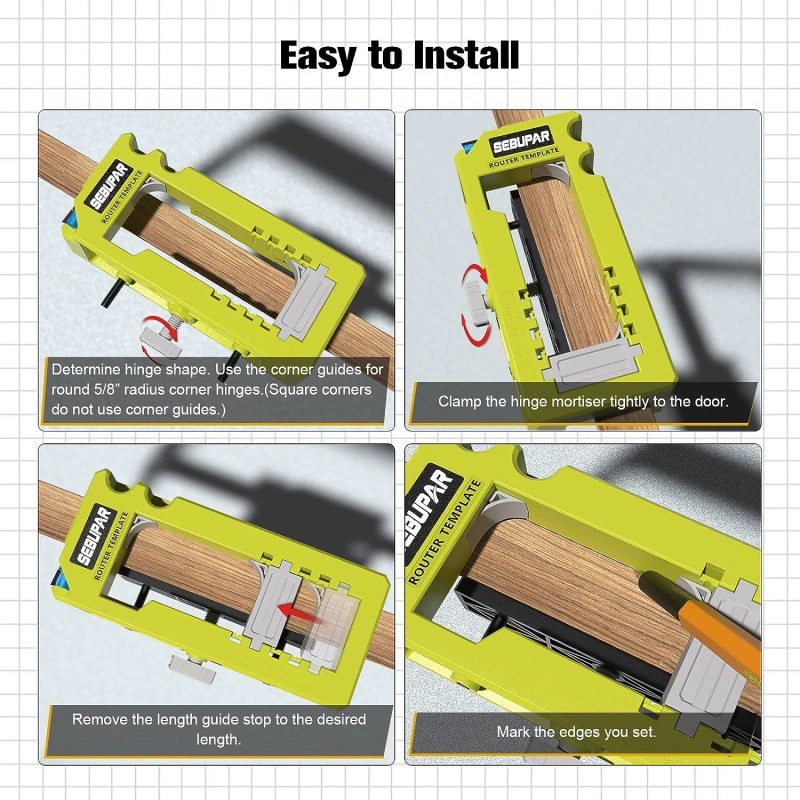 Easy to Install

SEBUPAR
ROUTER TEMPLATE

Determine hinge shape. Use the corner guides for round 5/8" radius corner hinges.(Square corners do not use corner guides.)

SEBUPAR
ROUTER TEMPLATE

Clamp the hinge mortiser tightly to the door.

SEBUPAR
ROUTER TEMPLATE

Remove the length guide stop to the desired length.

SEBUPAR
ROUTER TEMPLATE

Mark the edges you set.