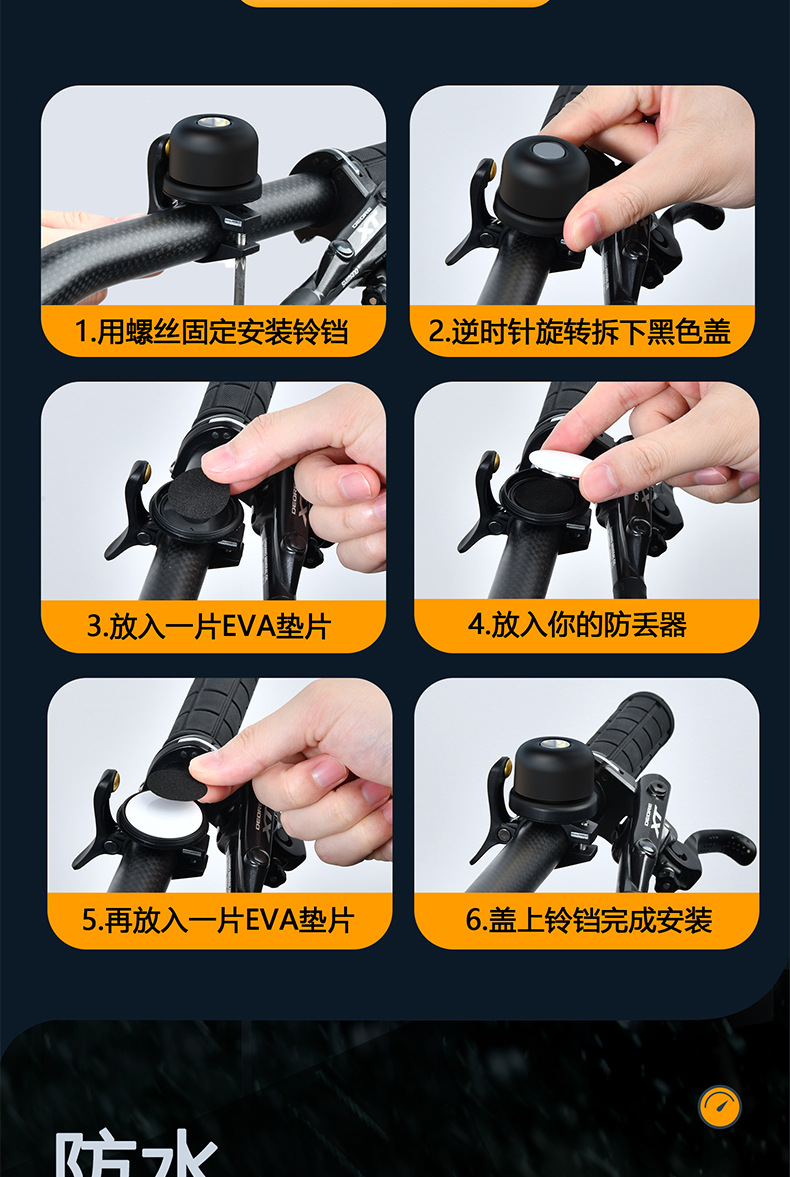 1.用螺丝固定安装铃铛

2.逆时针旋转拆下黑色盖

3.放入一片EVA垫片

4.放入你的防丢器

5.再放入一片EVA垫片

6.盖上铃铛完成安装

防水