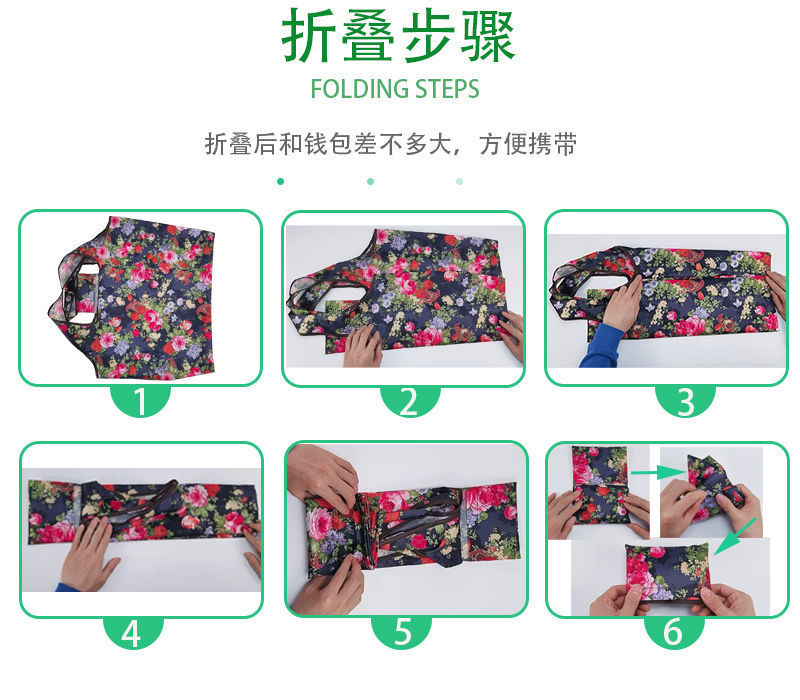 折叠步骤

FOLDING STEPS

折叠后和钱包差不多大，方便携带

1

2

3

4

5

6