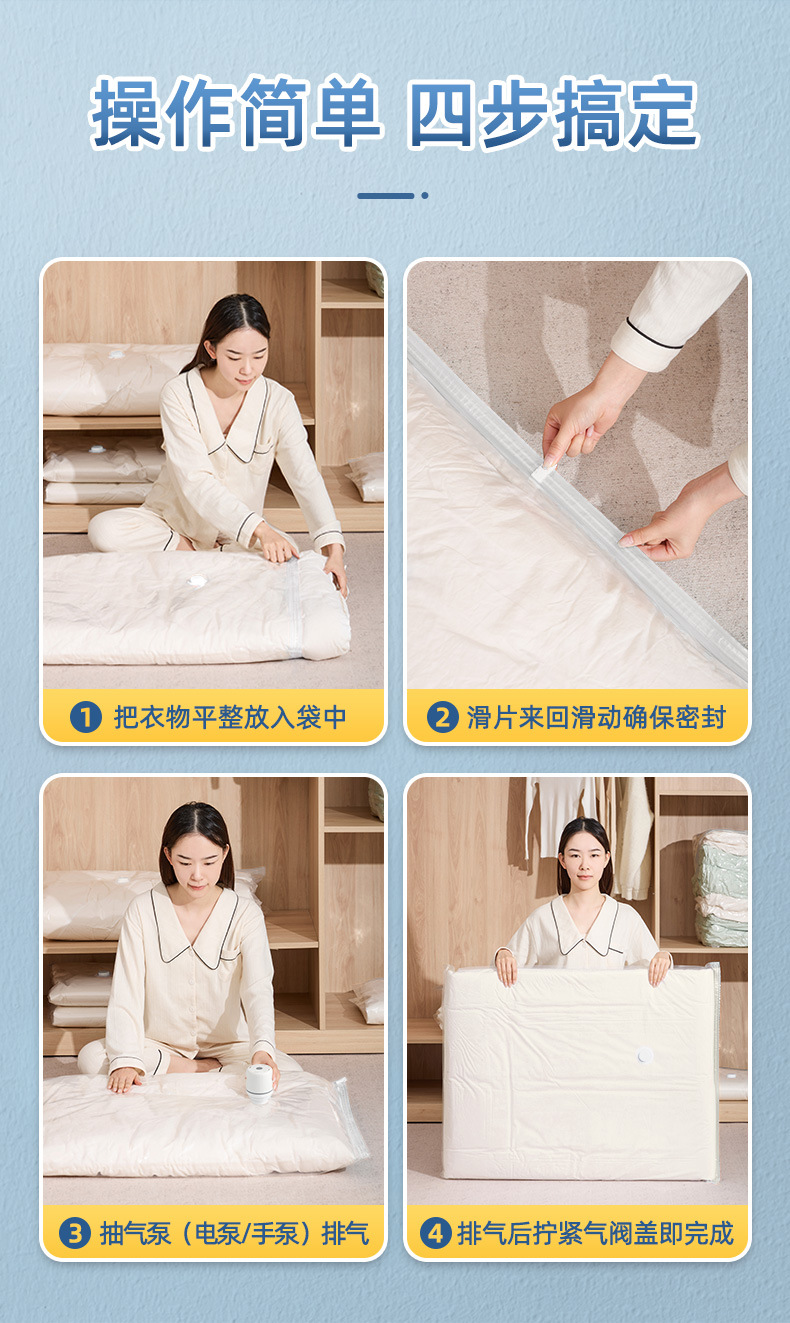 操作简单 四步搞定

1 把衣物平整放入袋中

2 滑片来回滑动确保密封

3 抽气泵（电泵/手泵）排气

4 排气后拧紧气阀盖即完成