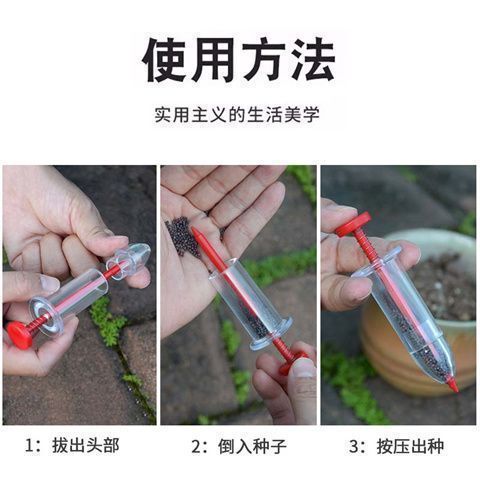 使用方法

实用主义的生活美学

1：拔出头部

2：倒入种子

3：按压出种