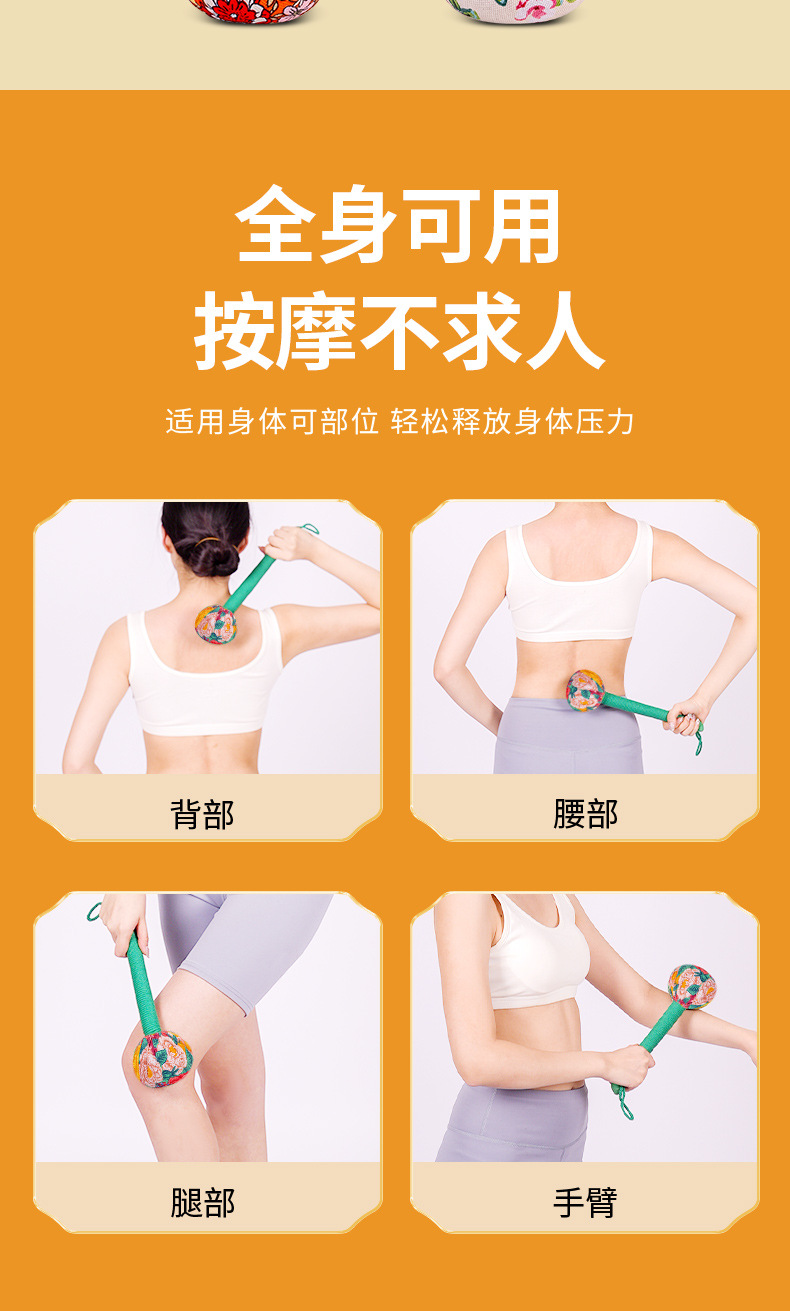 全身可用
按摩不求人

适用身体可部位 轻松释放身体压力

背部

腰部

腿部

手臂