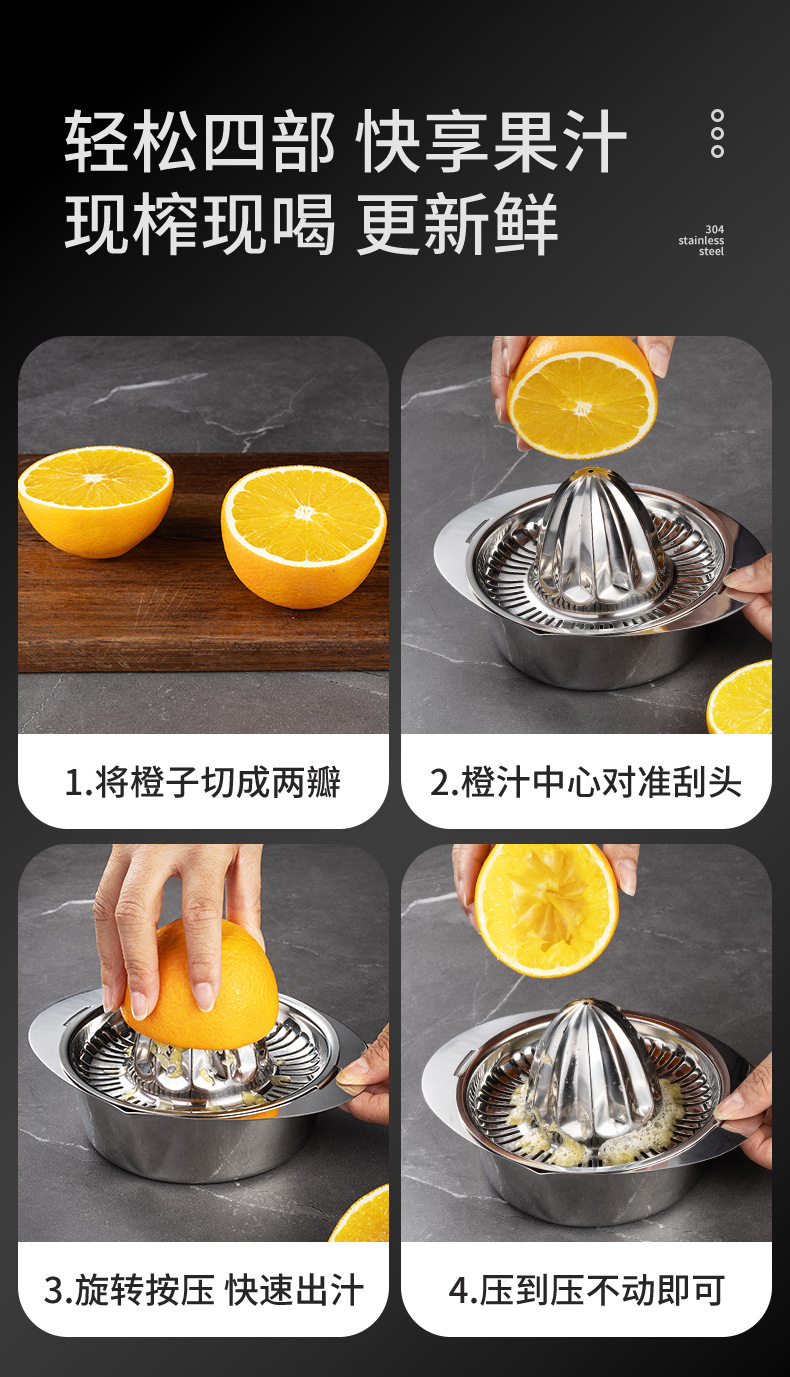 轻松四部 快享果汁
现榨现喝 更新鲜

304
stainless
steel

1.将橙子切成两瓣

2.橙汁中心对准刮头

3.旋转按压 快速出汁

4.压到压不动即可