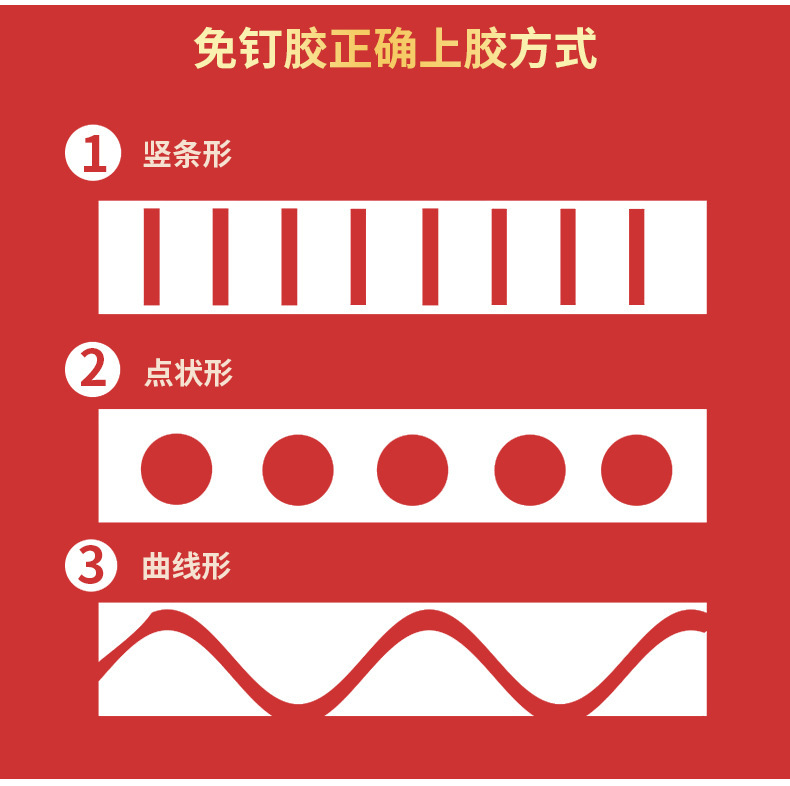 免钉胶正确上胶方式

1 竖条形

2 点状形

3 曲线形