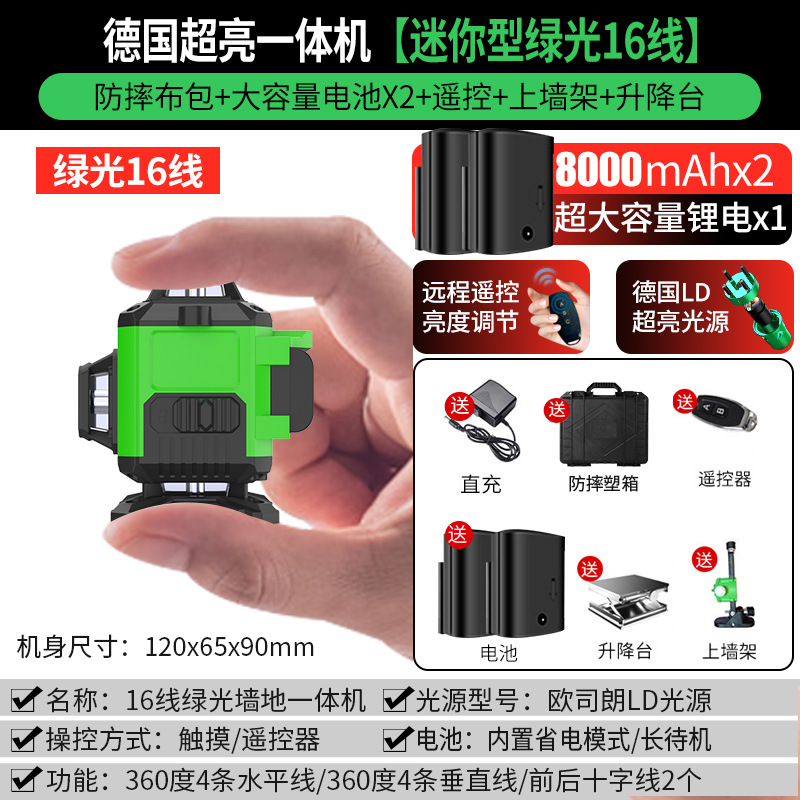 德国超亮一体机【迷你型绿光16线】

防摔布包+大容量电池X2+遥控+上墙架+升降台

绿光16线

8000mAhx2
超大容量锂电x1

远程遥控
亮度调节

德国LD
超亮光源

送
直充

送
防摔塑箱

送
遥控器

送
电池

送
升降台

送
上墙架

机身尺寸：120x65x90mm

✔名称：16线绿光墙地一体机 ✔光源型号：欧司朗LD光源

✔操控方式：触摸/遥控器 ✔电池：内置省电模式/长待机

✔功能：360度4条水平线/360度4条垂直线/前后十字线2个