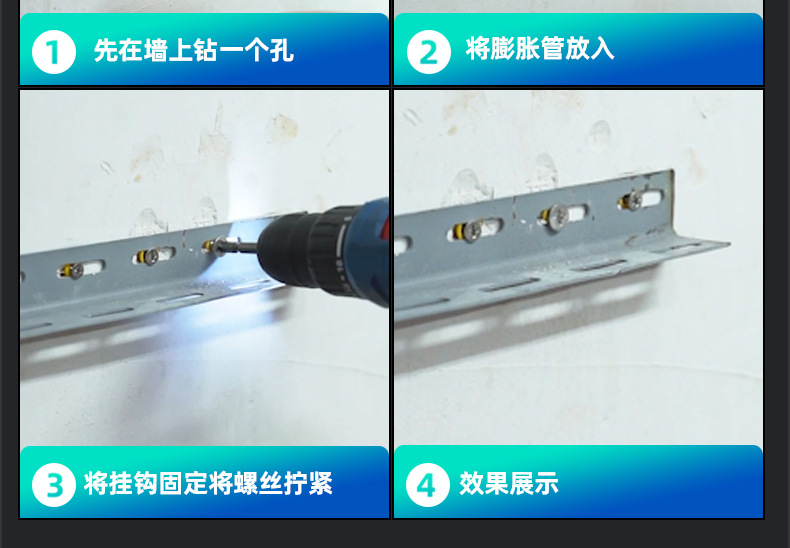 1 先在墙上钻一个孔

2 将膨胀管放入

3 将挂钩固定将螺丝拧紧

4 效果展示