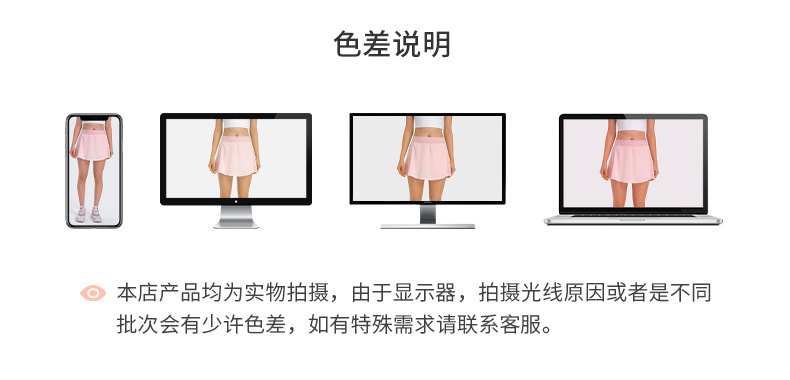 色差说明

本店产品均为实物拍摄，由于显示器，拍摄光线原因或者是不同批次会有少许色差，如有特殊需求请联系客服。