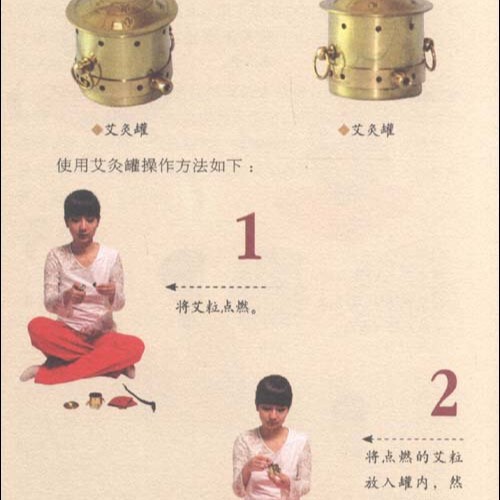 ◆艾灸罐

◆艾灸罐

使用艾灸罐操作方法如下：

1

将艾粒点燃。

2

将点燃的艾粒放入罐内，然