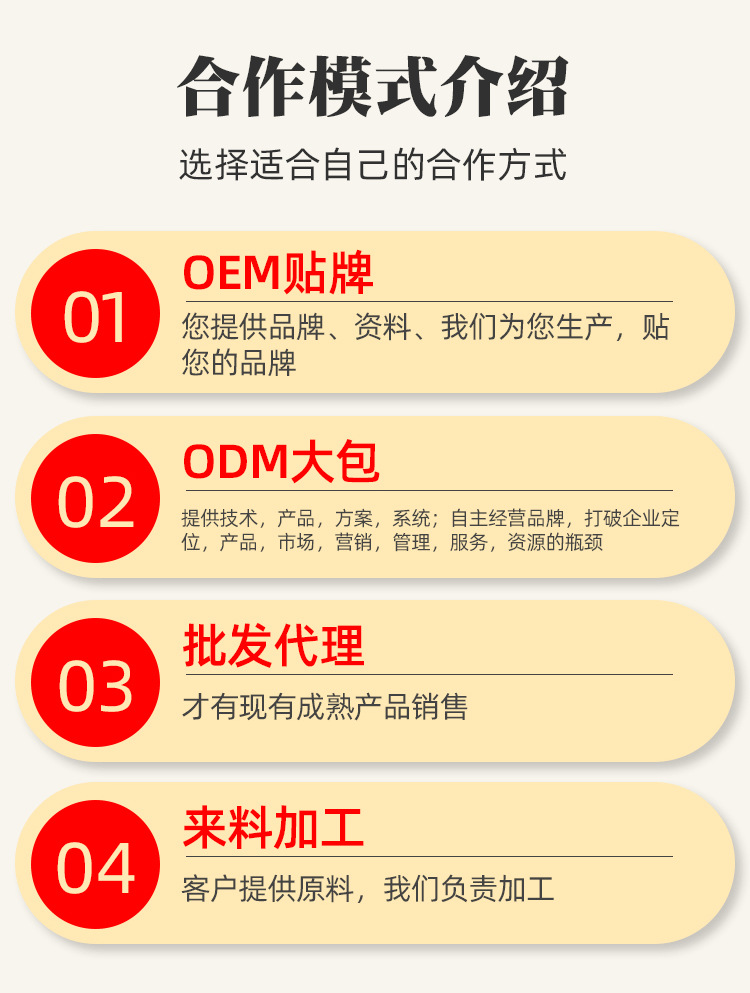 合作模式介绍

选择适合自己的合作方式

01

OEM贴牌

您提供品牌、资料、我们为您生产，贴您的品牌

02

ODM大包

提供技术，产品，方案，系统；自主经营品牌，打破企业定位，产品，市场，营销，管理，服务，资源的瓶颈

03

批发代理

才有现有成熟产品销售

04

来料加工

客户提供原料，我们负责加工