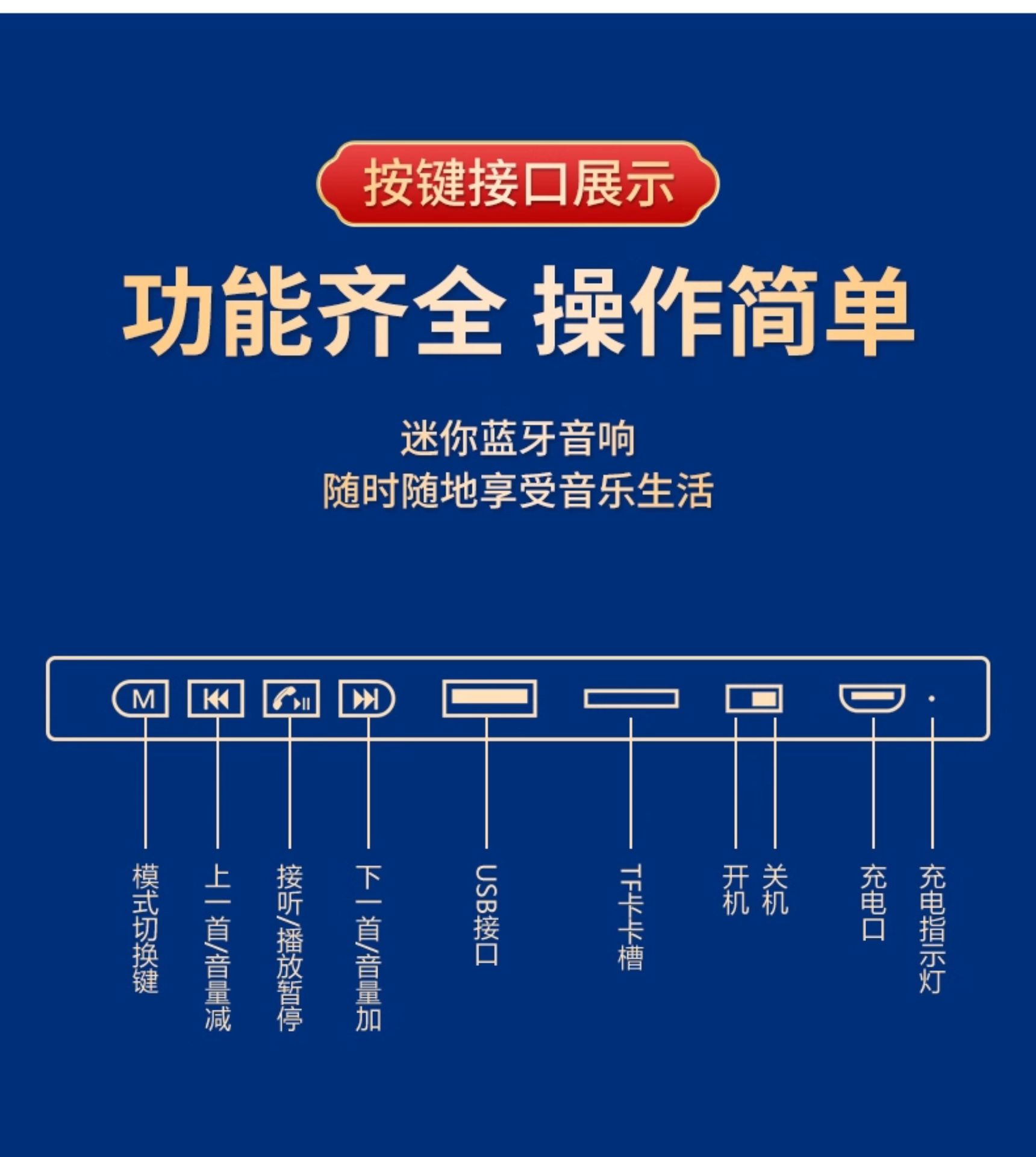 按键接口展示

功能齐全 操作简单

迷你蓝牙音响
随时随地享受音乐生活

M

模式切换键

上一首/音量减

接听/播放暂停

下一首/音量加

USB接口

TF卡卡槽

开机

关机

充电口

充电指示灯