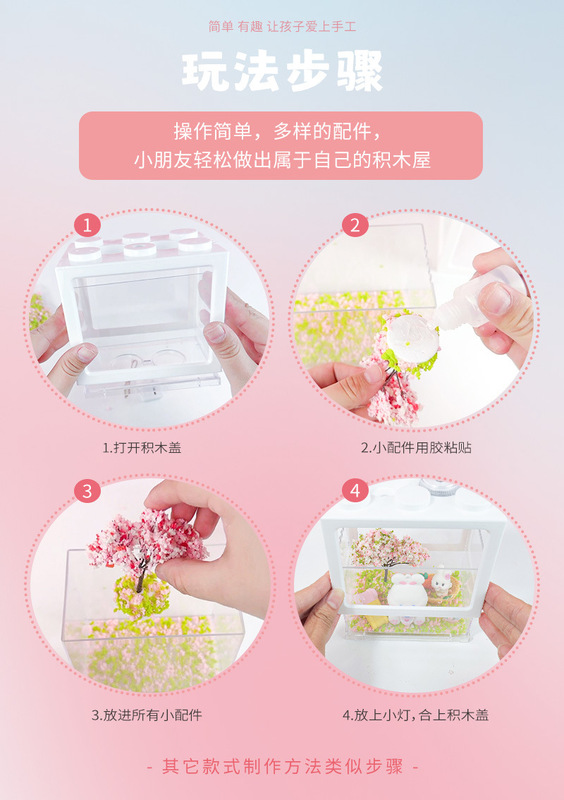 简单 有趣 让孩子爱上手工

玩法步骤

操作简单，多样的配件，
小朋友轻松做出属于自己的积木屋

1

1.打开积木盖

2

2.小配件用胶粘贴

3

3.放进所有小配件

4

4.放上小灯，合上积木盖

- 其它款式制作方法类似步骤 -