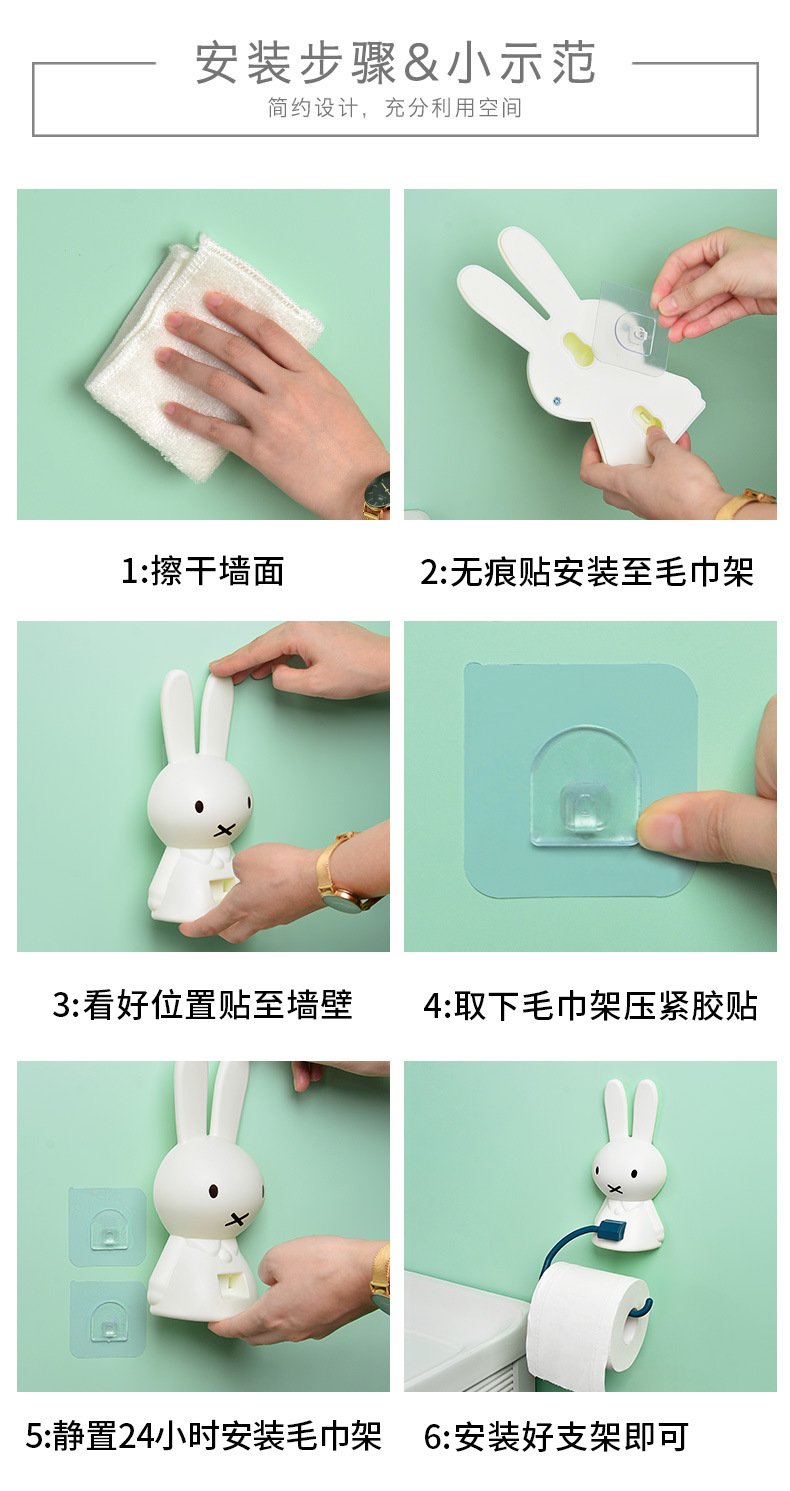 安装步骤&小示范

简约设计，充分利用空间

1:擦干墙面

2:无痕贴安装至毛巾架

3:看好位置贴至墙壁

4:取下毛巾架压紧胶贴

5:静置24小时安装毛巾架

6:安装好支架即可