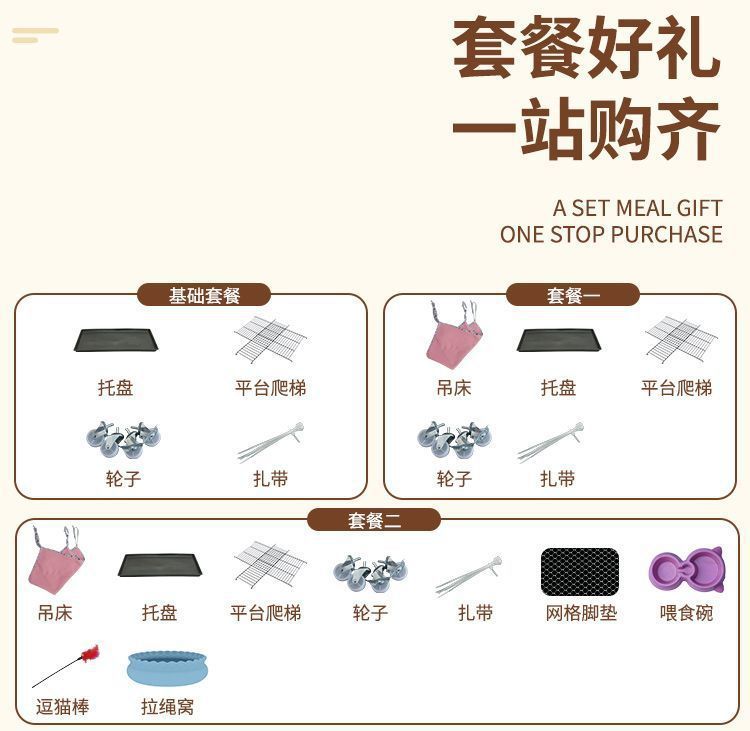 套餐好礼
一站购齐

A SET MEAL GIFT
ONE STOP PURCHASE

基础套餐

托盘 平台爬梯

轮子 扎带

套餐一

吊床 托盘 平台爬梯

轮子 扎带

套餐二

吊床 托盘 平台爬梯 轮子 扎带 网格脚垫 喂食碗

逗猫棒 拉绳窝