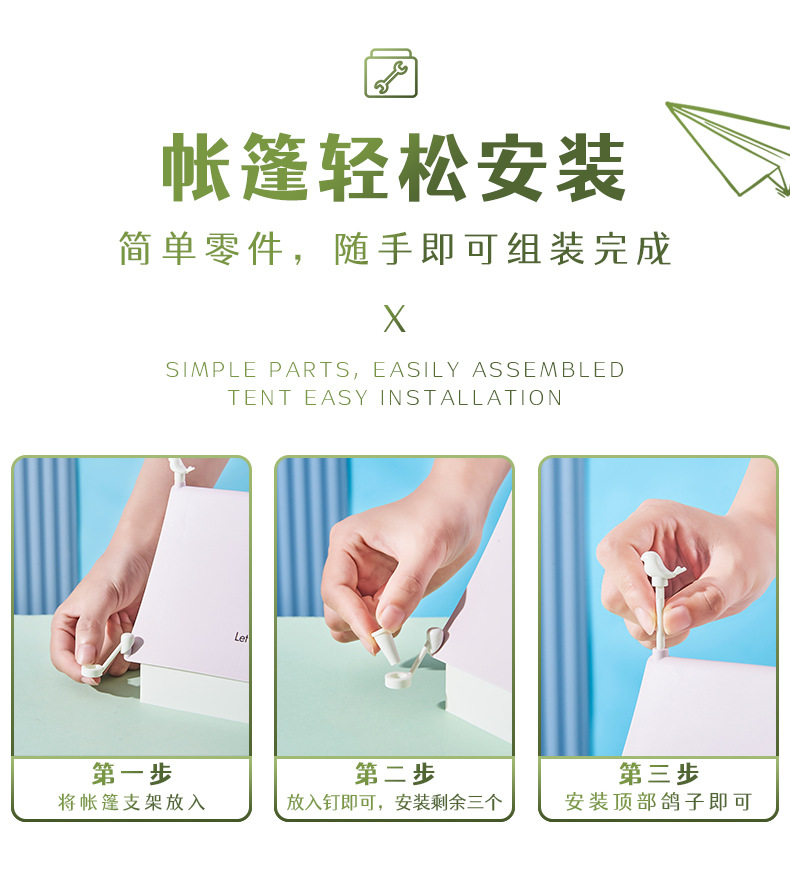 帐篷轻松安装

简单零件，随手即可组装完成

X

SIMPLE PARTS, EASILY ASSEMBLED
TENT EASY INSTALLATION

Let

第一步
将帐篷支架放入

第二步
放入钉即可，安装剩余三个

第三步
安装顶部鸽子即可