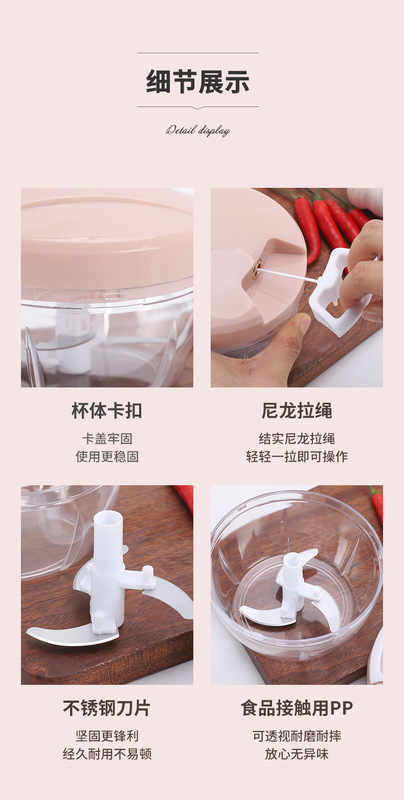 细节展示

Detail display

杯体卡扣

卡盖牢固
使用更稳固

尼龙拉绳

结实尼龙拉绳
轻轻一拉即可操作

不锈钢刀片

坚固更锋利
经久耐用不易顿

食品接触用PP

可透视耐磨耐摔
放心无异味