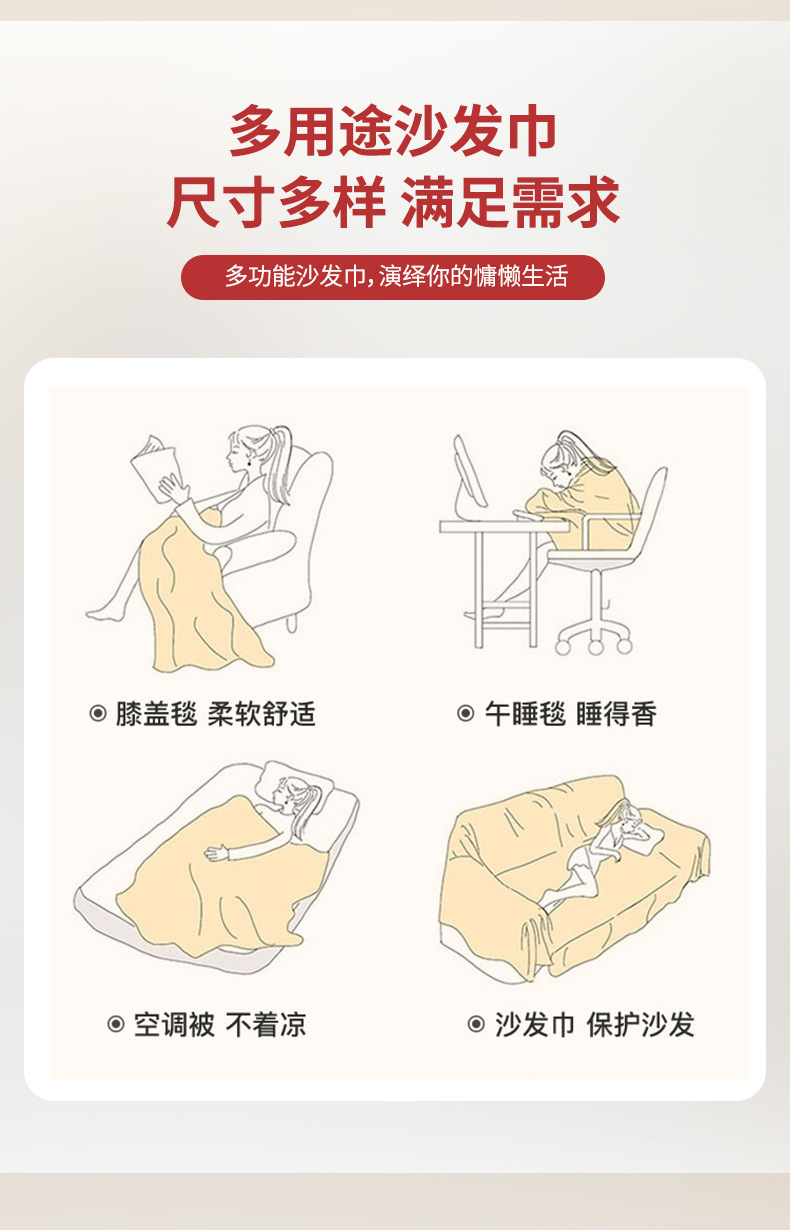 多用途沙发巾
尺寸多样 满足需求

多功能沙发巾，演绎你的慵懒生活

◉ 膝盖毯 柔软舒适

◉ 午睡毯 睡得香

◉ 空调被 不着凉

◉ 沙发巾 保护沙发